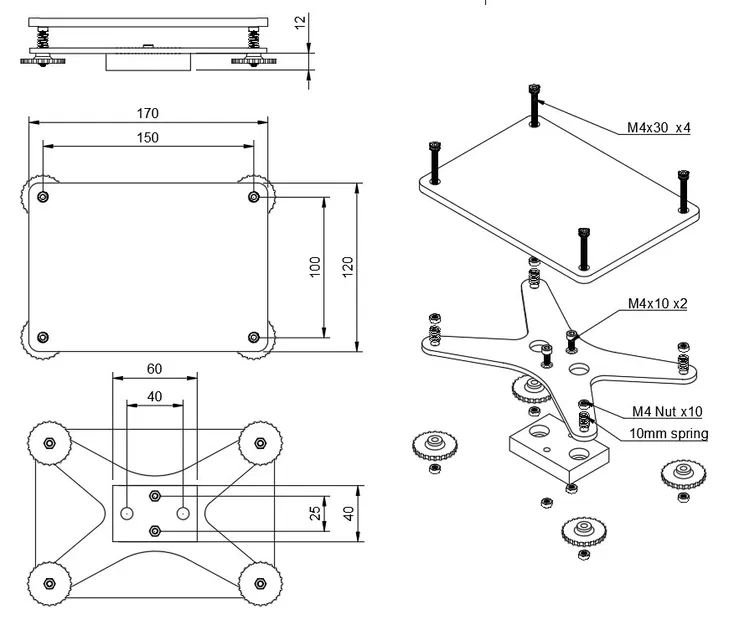 12

170

150

100

120

60

40

25

40

M4x30 x4

M4x10 x2

M4 Nut x10

10mm spring