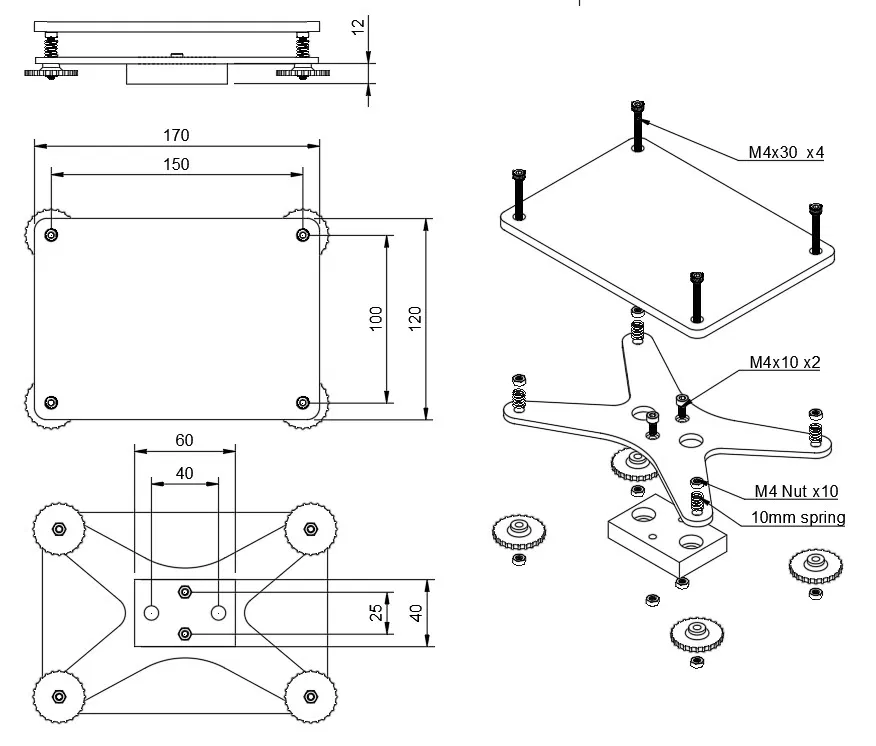 12

170
150
100
120

60
40
25
40

M4x30 x4
M4x10 x2
M4 Nut x10
10mm spring