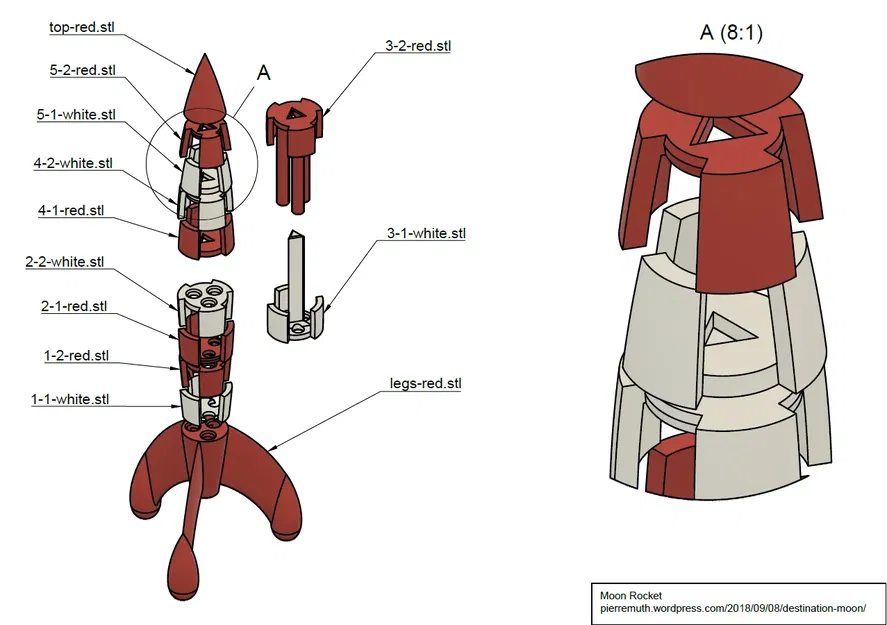 top-red.stl

5-2-red.stl

5-1-white.stl

4-2-white.stl

4-1-red.stl

2-2-white.stl

2-1-red.stl

1-2-red.stl

1-1-white.stl

A

3-2-red.stl

3-1-white.stl

legs-red.stl

A (8:1)

Moon Rocket
pierremuth.wordpress.com/2018/09/08/destination-moon/