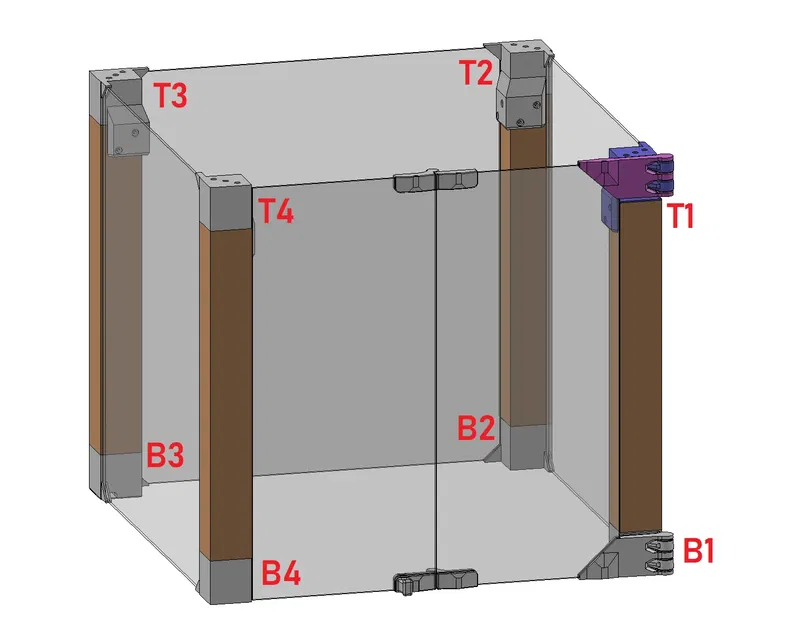 T3
T2
T4
T1
B2
B3
B4
B1