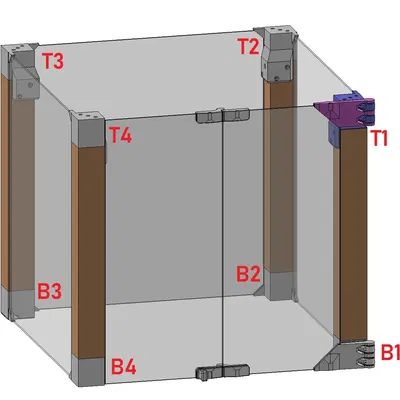 T3
T2
T4
T1
B2
B3
B4
B1