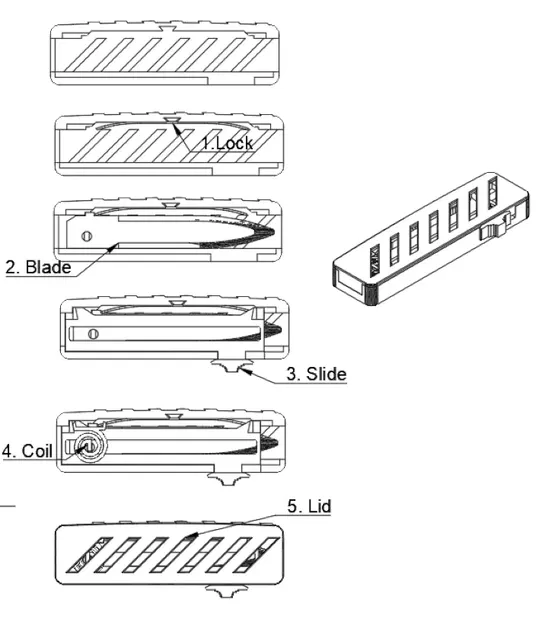 1.Lock

2. Blade

3. Slide

4. Coil

5. Lid