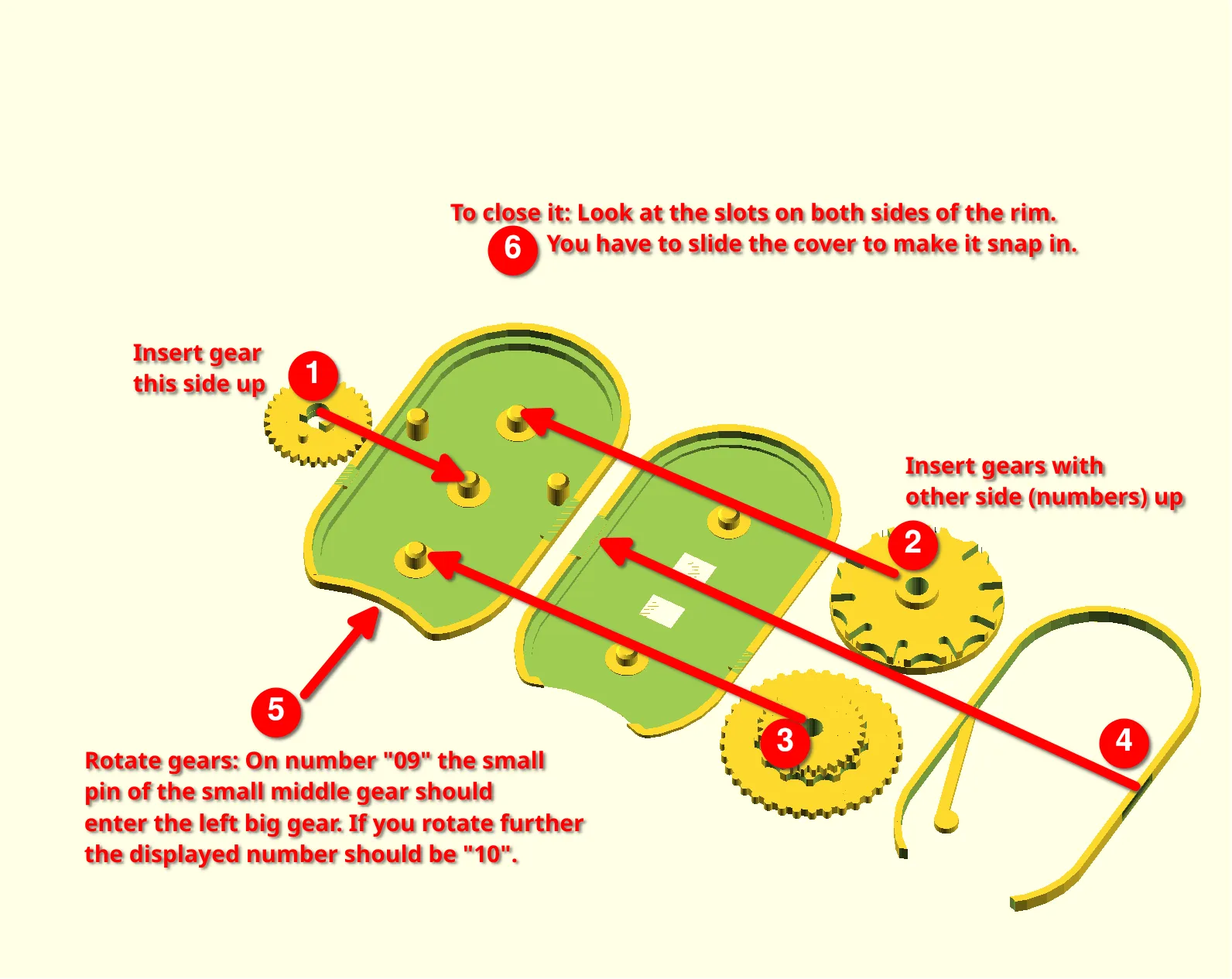 To close it: Look at the slots on both sides of the rim.
6 You have to slide the cover to make it snap in.

Insert gear this side up

1

Insert gears with other side (numbers) up

2

3

4

5

Rotate gears: On number "09" the small pin of the small middle gear should enter the left big gear. If you rotate further the displayed number should be "10".