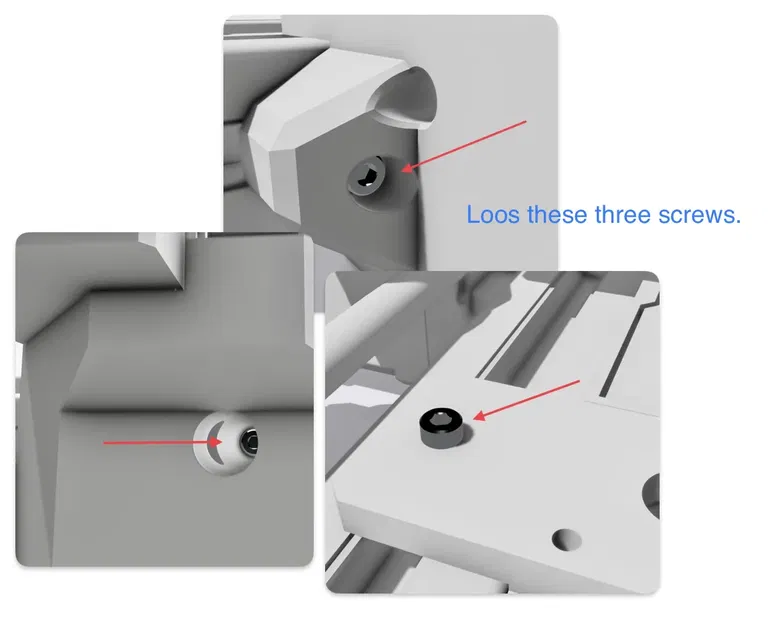 Loos these three screws.