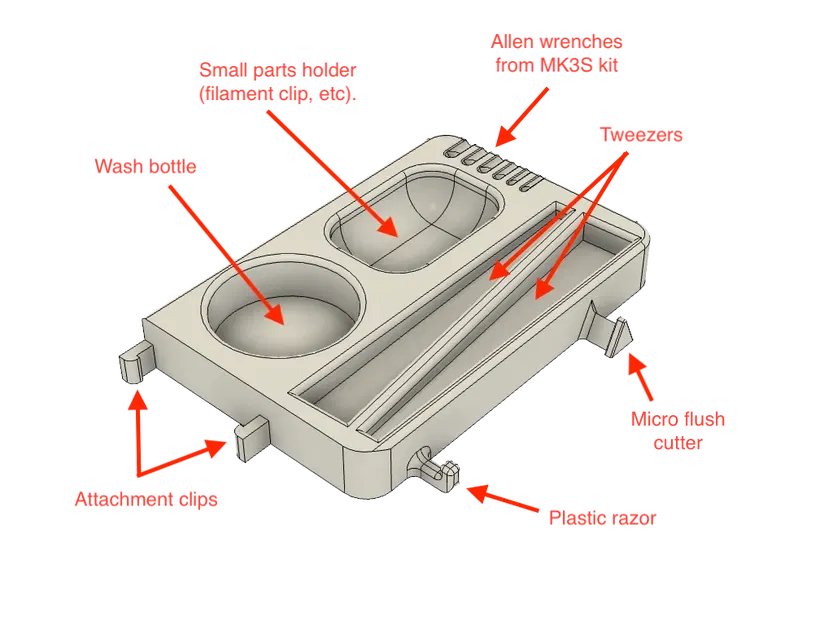 Allen wrenches from MK3S kit

Small parts holder (filament clip, etc).

Tweezers

Wash bottle

Micro flush cutter

Attachment clips

Plastic razor