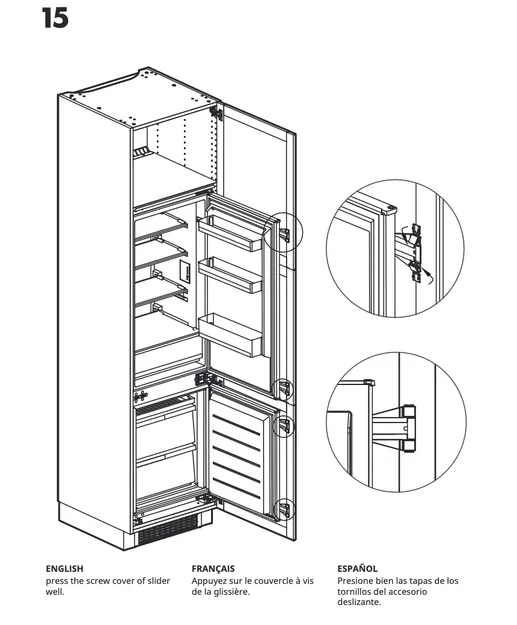 15

ENGLISH
press the screw cover of slider well.

FRANÇAIS
Appuyez sur le couvercle à vis de la glissière.

ESPAÑOL
Presione bien las tapas de los tornillos del accesorio deslizante.