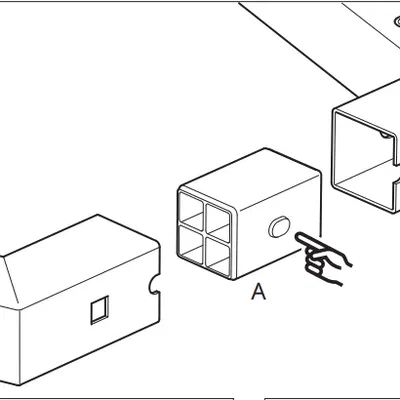 A