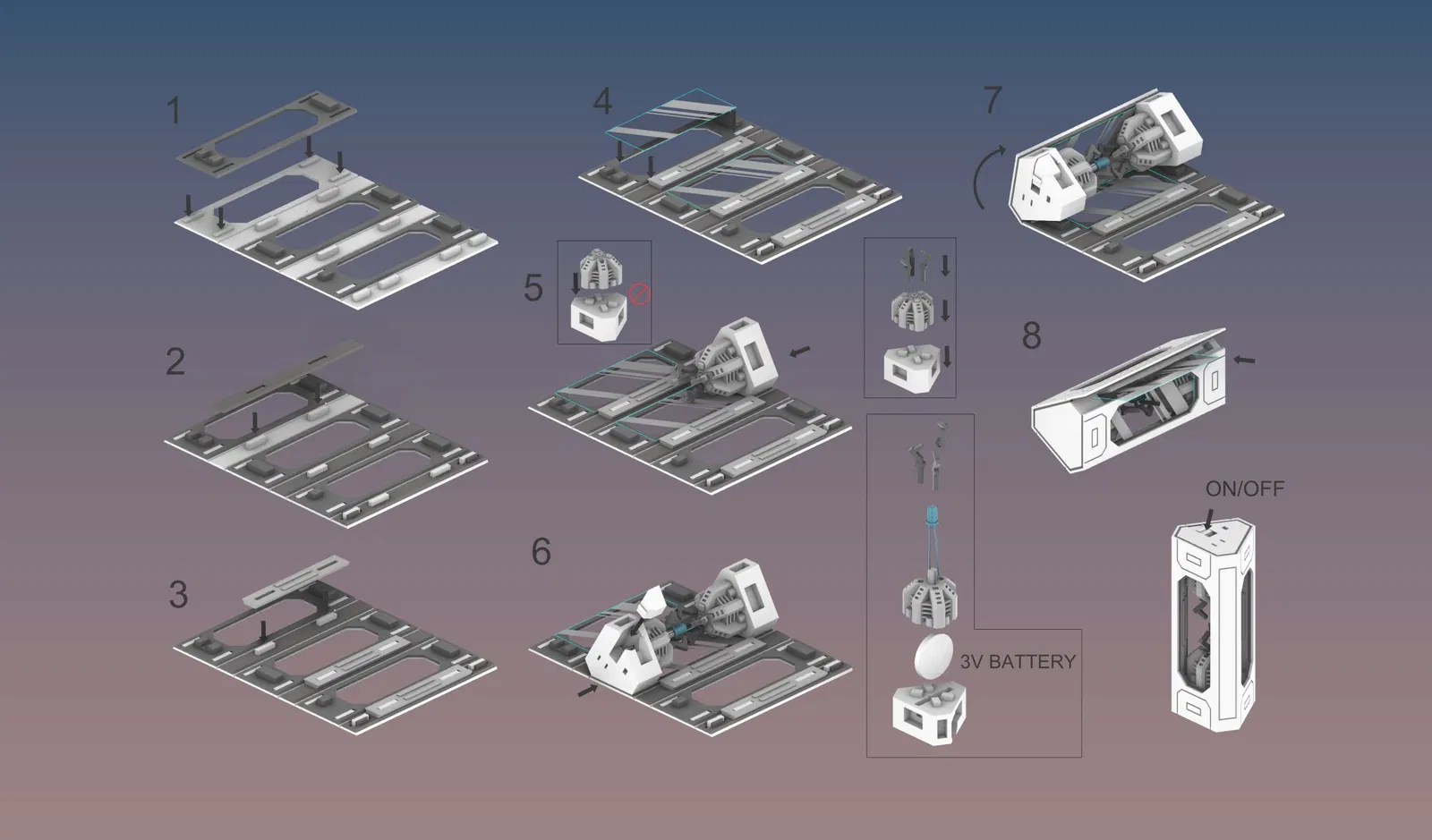 1

2

3

4

5

6

7

8

3V BATTERY

ON/OFF