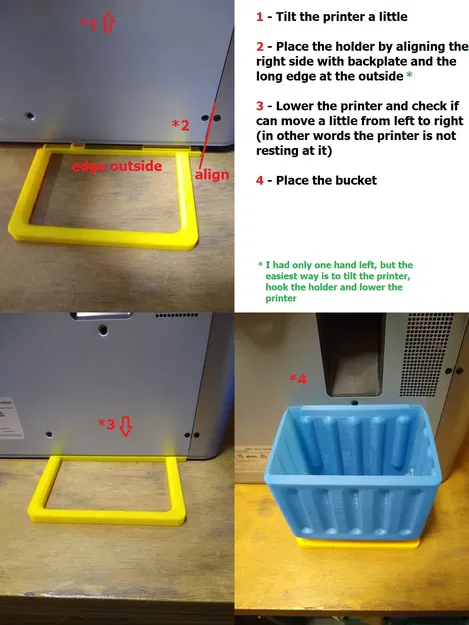 *1

*2

edge outside

align

1 - Tilt the printer a little

2 - Place the holder by aligning the right side with backplate and the long edge at the outside *

3 - Lower the printer and check if can move a little from left to right (in other words the printer is not resting at it)

4 - Place the bucket

* I had only one hand left, but the easiest way is to tilt the printer, hook the holder and lower the printer

*3

*4