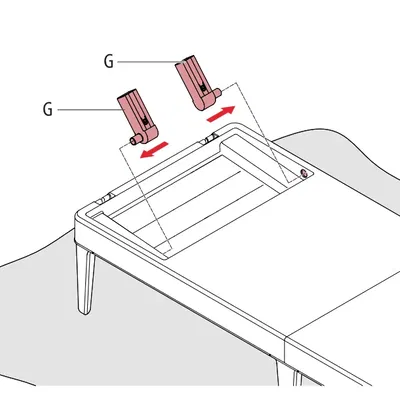 G

G