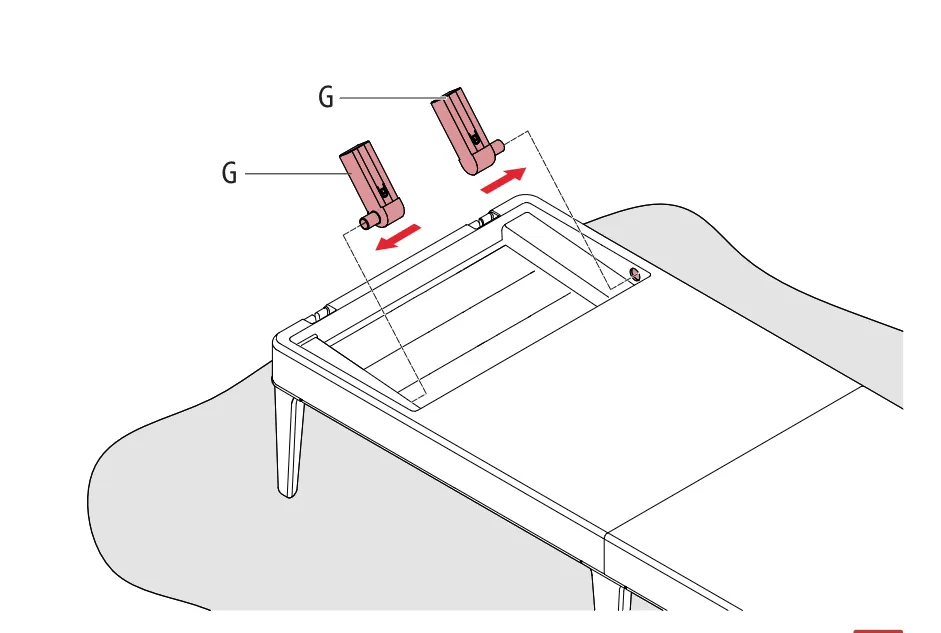 G
G