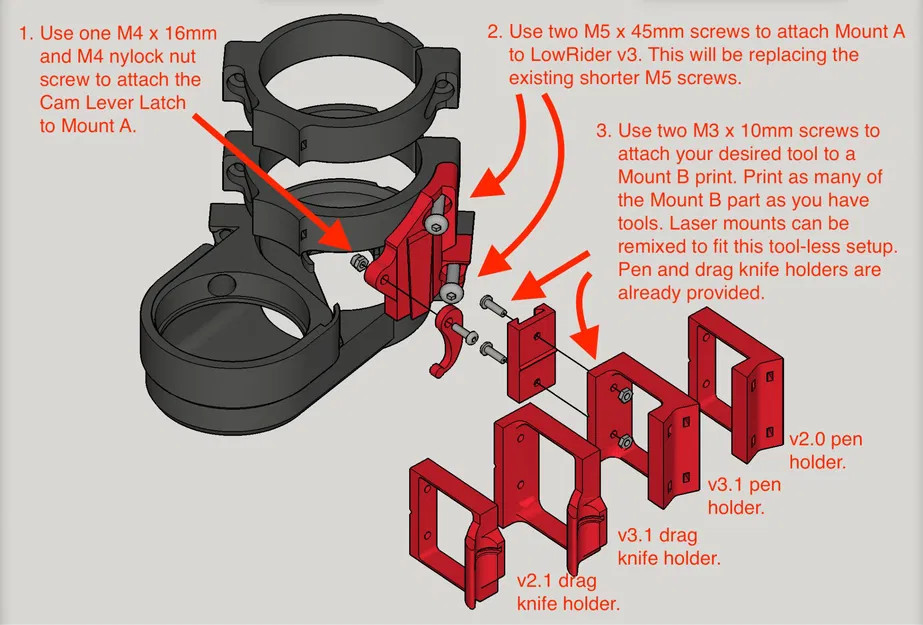 1. Use one M4 x 16mm and M4 nylock nut screw to attach the Cam Lever Latch to Mount A.

2. Use two M5 x 45mm screws to attach Mount A to LowRider v3. This will be replacing the existing shorter M5 screws.

3. Use two M3 x 10mm screws to attach your desired tool to a Mount B print. Print as many of the Mount B part as you have tools. Laser mounts can be remixed to fit this tool-less setup. Pen and drag knife holders are already provided.

v2.0 pen holder.

v3.1 pen holder.

v3.1 drag knife holder.

v2.1 drag knife holder.