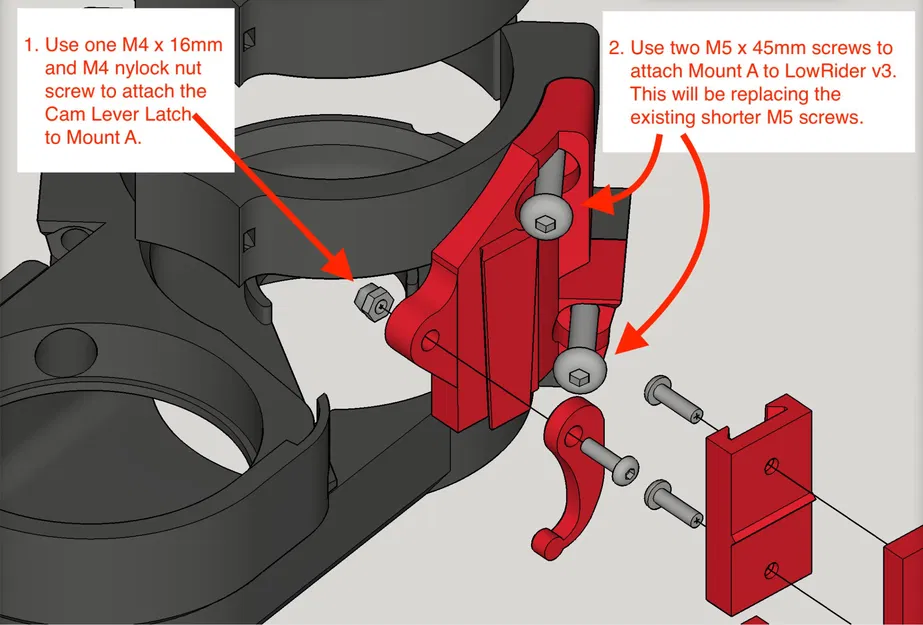 1. Use one M4 x 16mm and M4 nylock nut screw to attach the Cam Lever Latch to Mount A.

2. Use two M5 x 45mm screws to attach Mount A to LowRider v3. This will be replacing the existing shorter M5 screws.