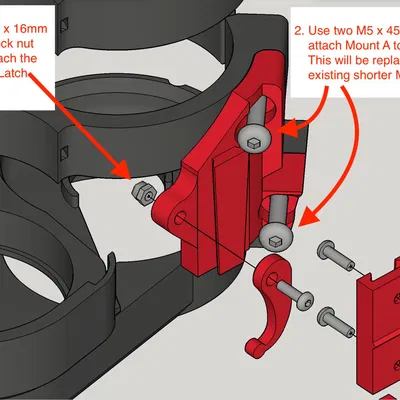 x 16mm
ck nut
ach the
Latch

2. Use two M5 x 45
attach Mount A to
This will be repla
existing shorter M