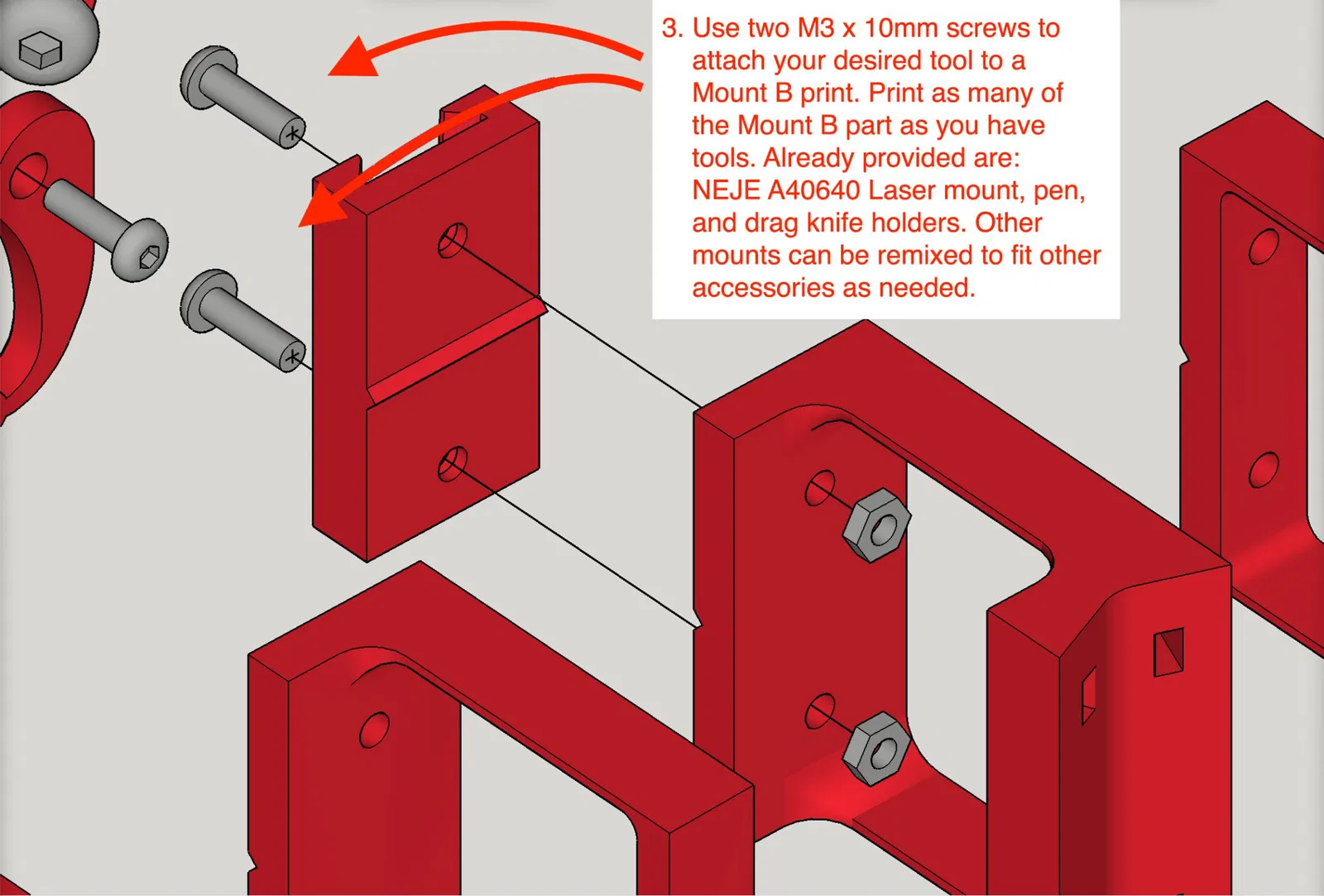 3. Use two M3 x 10mm screws to attach your desired tool to a Mount B print. Print as many of the Mount B part as you have tools. Already provided are: NEJE A40640 Laser mount, pen, and drag knife holders. Other mounts can be remixed to fit other accessories as needed.