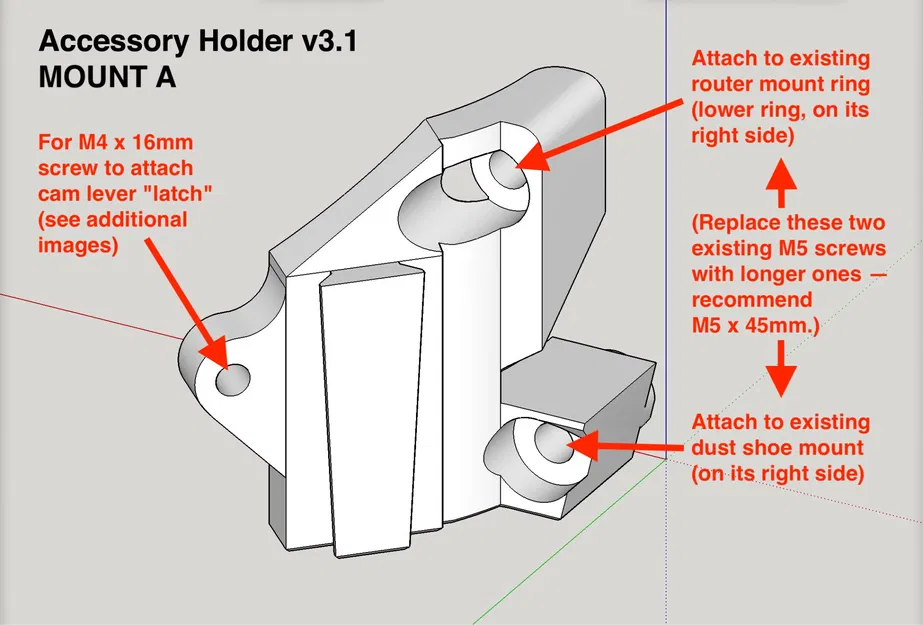 Accessory Holder v3.1
MOUNT A

For M4 x 16mm screw to attach cam lever "latch" (see additional images)

Attach to existing router mount ring (lower ring, on its right side)

(Replace these two existing M5 screws with longer ones — recommend M5 x 45mm.)

Attach to existing dust shoe mount (on its right side)