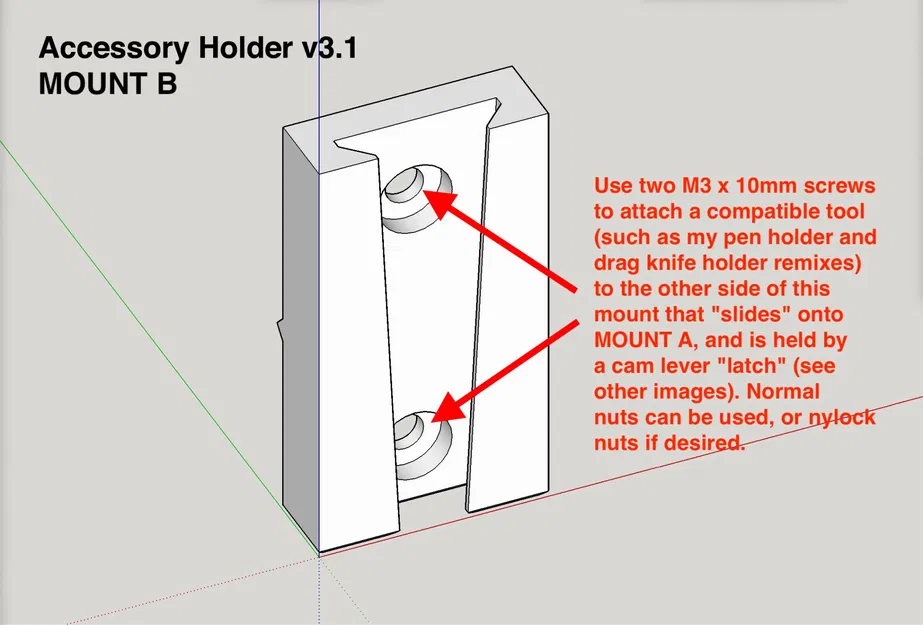 Accessory Holder v3.1
MOUNT B

Use two M3 x 10mm screws to attach a compatible tool (such as my pen holder and drag knife holder remixes) to the other side of this mount that "slides" onto MOUNT A, and is held by a cam lever "latch" (see other images). Normal nuts can be used, or nylock nuts if desired.