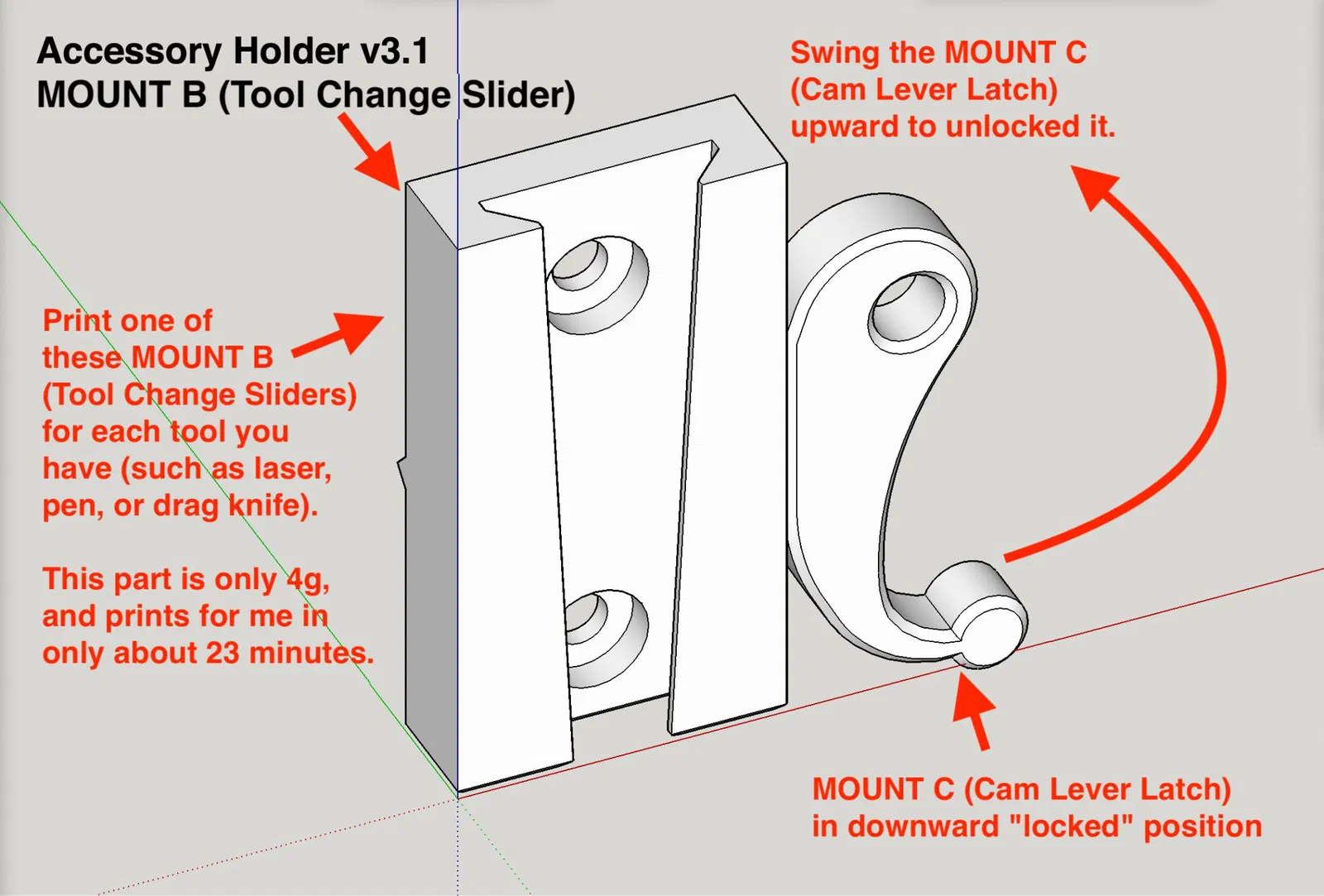 Accessory Holder v3.1
MOUNT B (Tool Change Slider)

Swing the MOUNT C (Cam Lever Latch) upward to unlocked it.

Print one of these MOUNT B (Tool Change Sliders) for each tool you have (such as laser, pen, or drag knife).

This part is only 4g, and prints for me in only about 23 minutes.

MOUNT C (Cam Lever Latch) in downward "locked" position