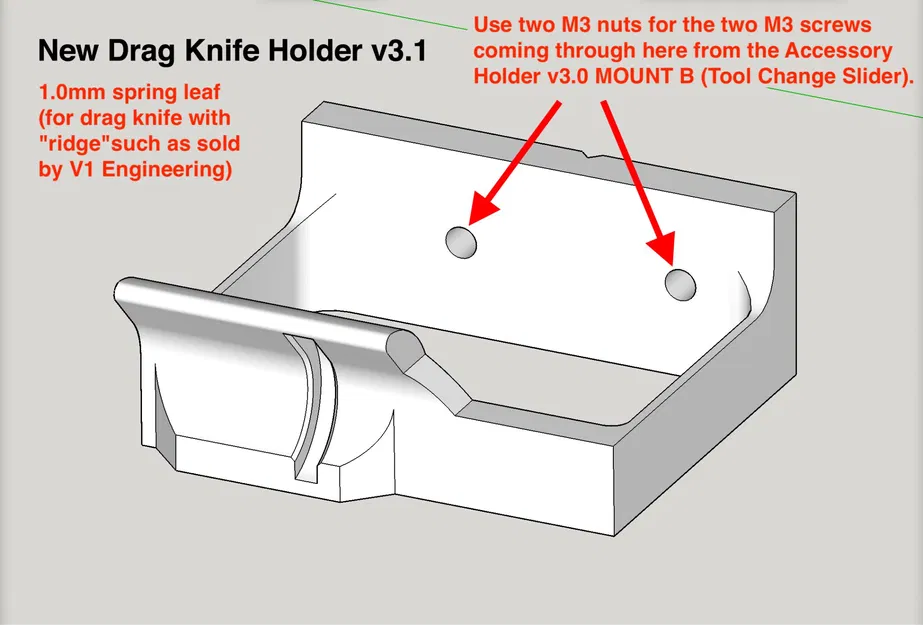 New Drag Knife Holder v3.1

1.0mm spring leaf (for drag knife with "ridge"such as sold by V1 Engineering)

Use two M3 nuts for the two M3 screws coming through here from the Accessory Holder v3.0 MOUNT B (Tool Change Slider).