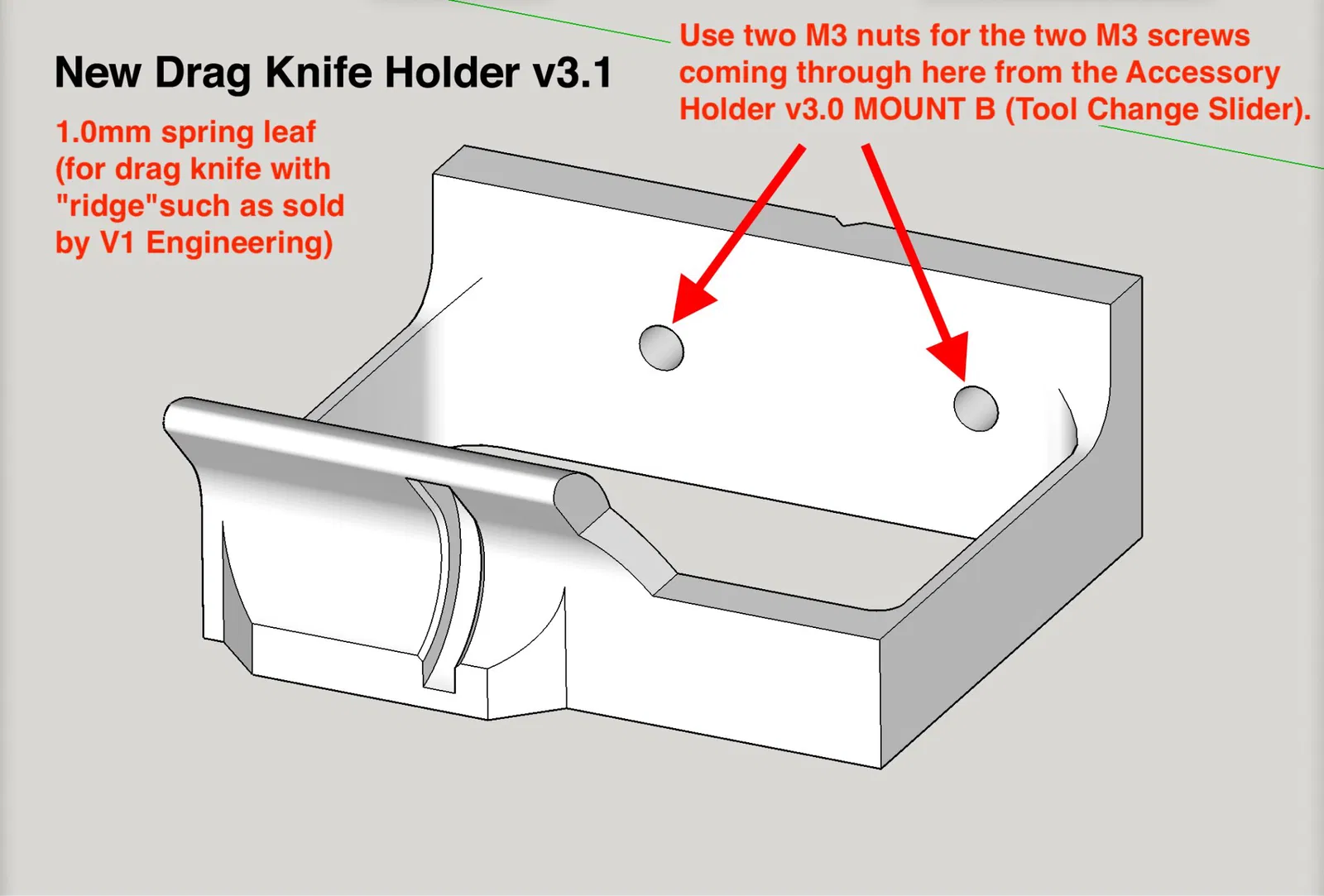 New Drag Knife Holder v3.1

1.0mm spring leaf (for drag knife with "ridge"such as sold by V1 Engineering)

Use two M3 nuts for the two M3 screws coming through here from the Accessory Holder v3.0 MOUNT B (Tool Change Slider).