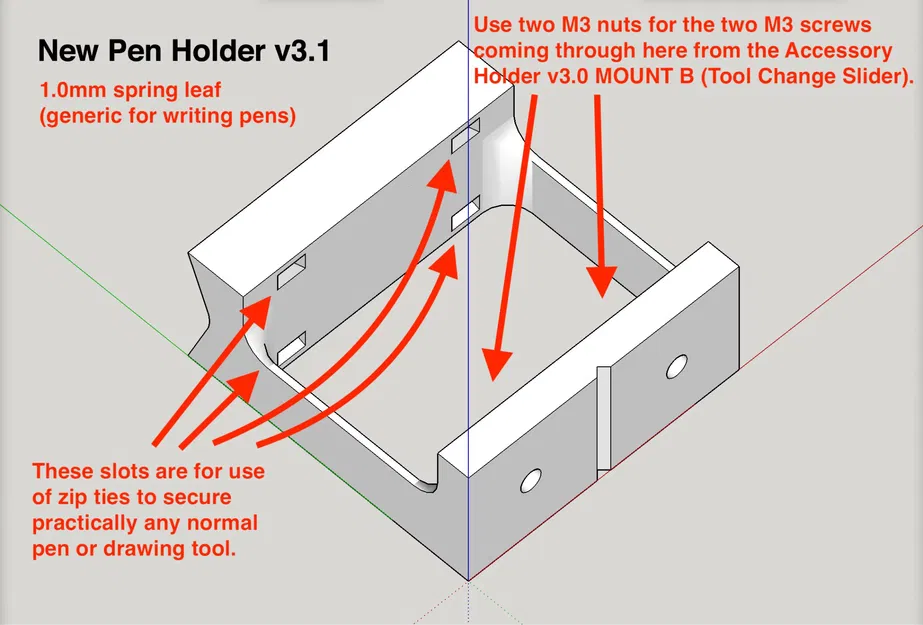 New Pen Holder v3.1

1.0mm spring leaf
(generic for writing pens)

Use two M3 nuts for the two M3 screws coming through here from the Accessory Holder v3.0 MOUNT B (Tool Change Slider).

These slots are for use of zip ties to secure practically any normal pen or drawing tool.