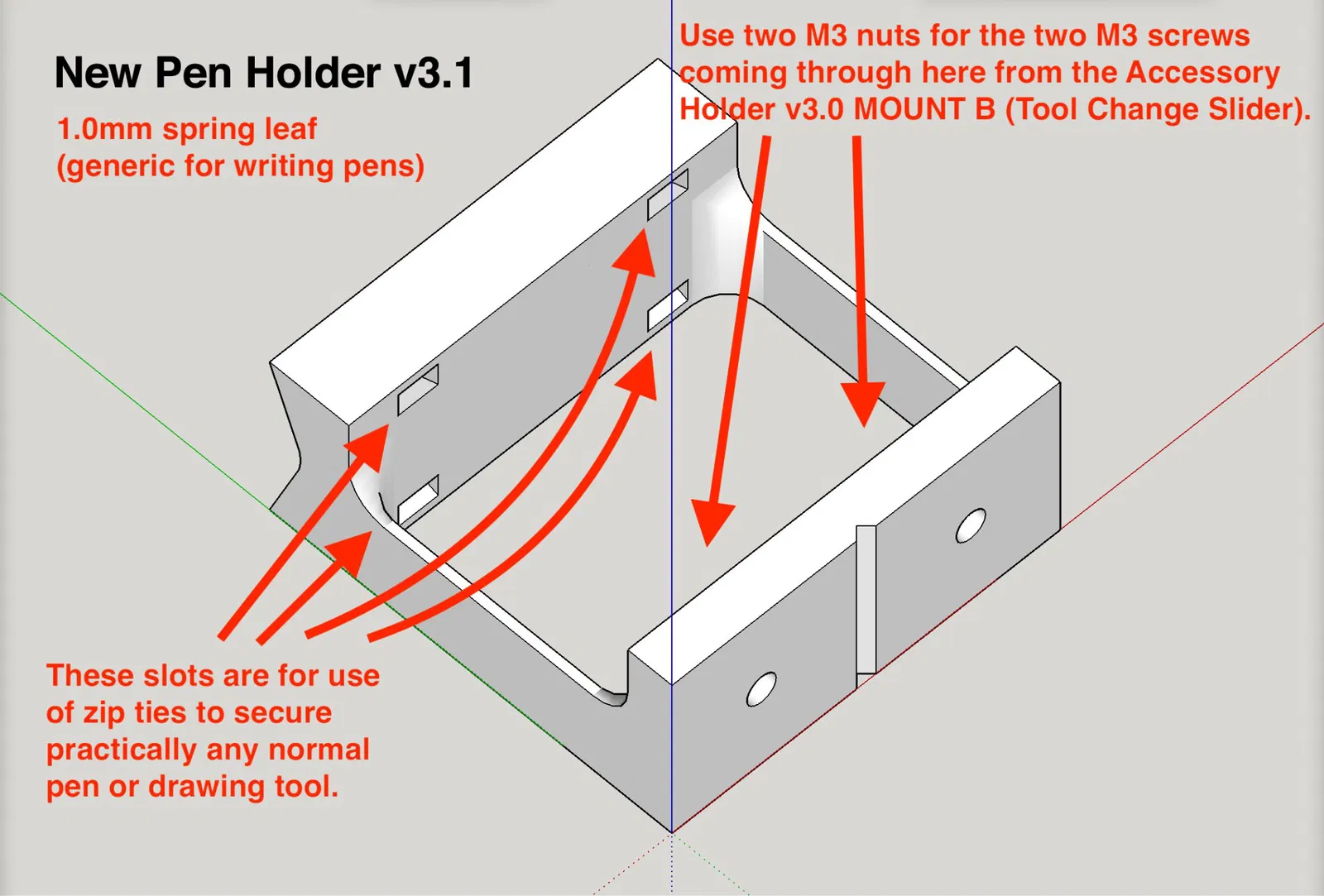 New Pen Holder v3.1

1.0mm spring leaf
(generic for writing pens)

Use two M3 nuts for the two M3 screws coming through here from the Accessory Holder v3.0 MOUNT B (Tool Change Slider).

These slots are for use of zip ties to secure practically any normal pen or drawing tool.