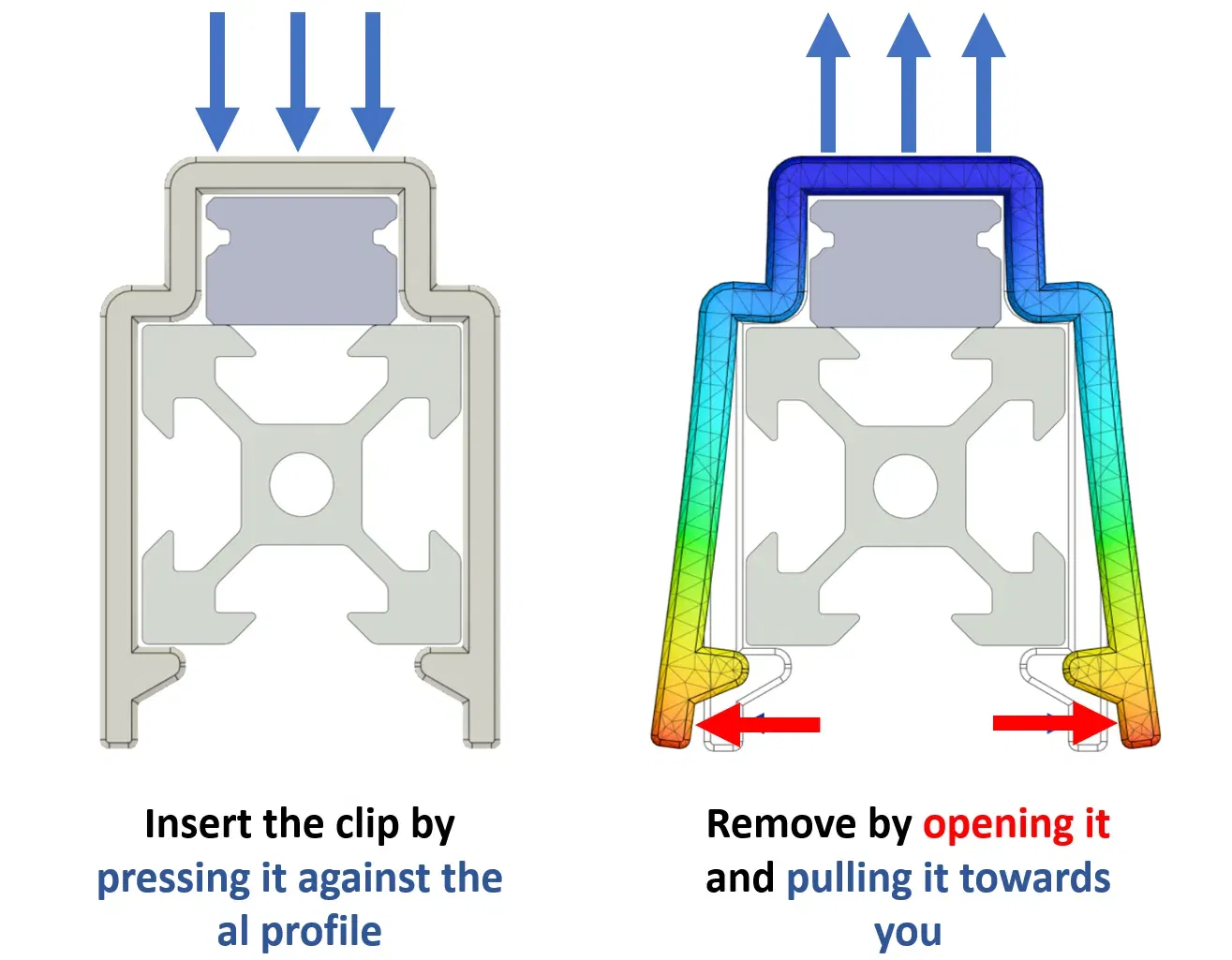 Insert the clip by pressing it against the al profile

Remove by opening it and pulling it towards you