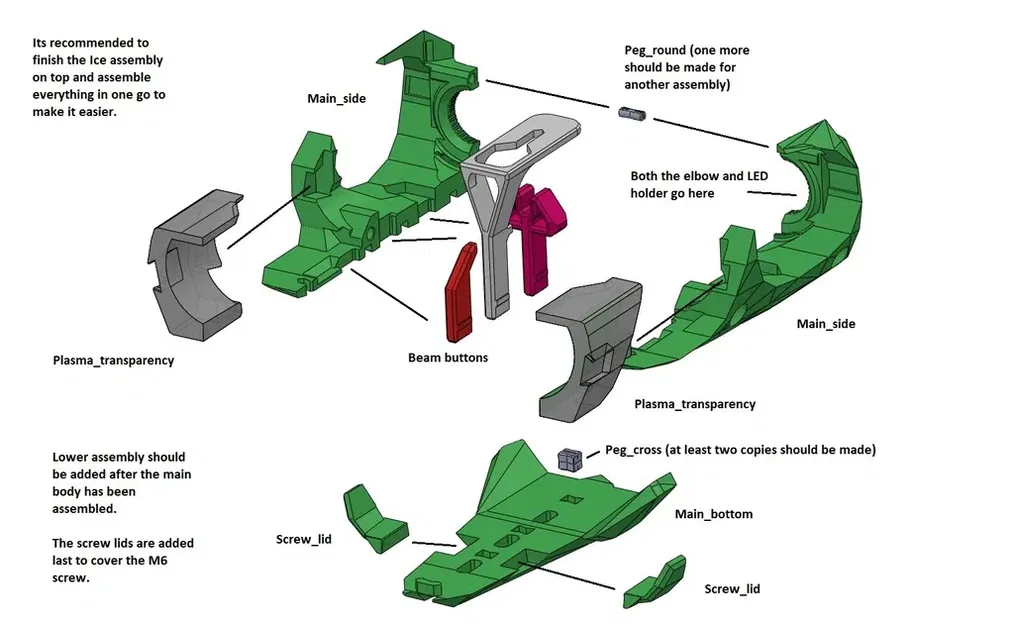 Its recommended to finish the Ice assembly on top and assemble everything in one go to make it easier.

Main_side

Peg_round (one more should be made for another assembly)

Both the elbow and LED holder go here

Main_side

Plasma_transparency

Beam buttons

Plasma_transparency

Lower assembly should be added after the main body has been assembled.

The screw lids are added last to cover the M6 screw.

Peg_cross (at least two copies should be made)

Main_bottom

Screw_lid

Screw_lid