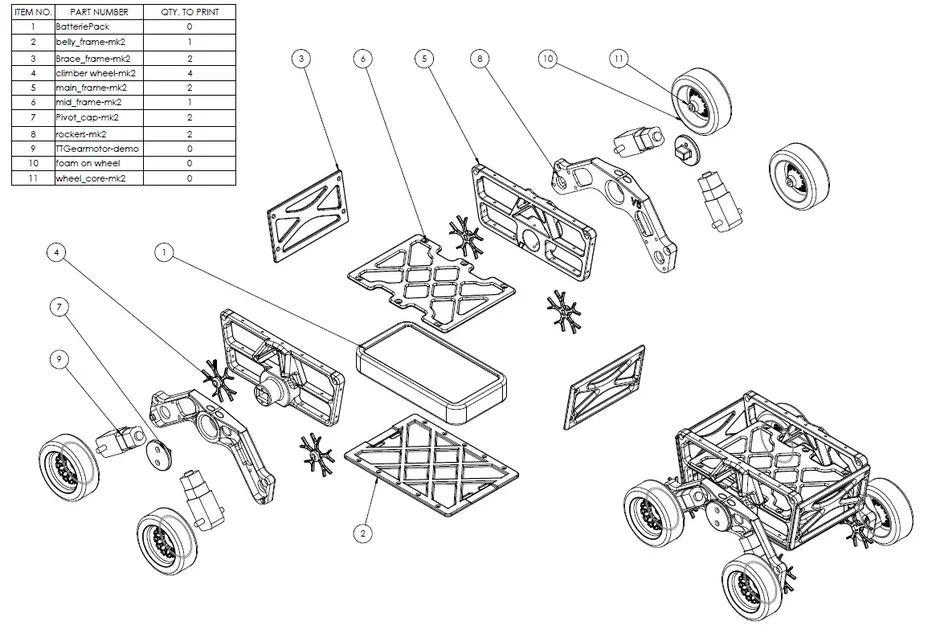 | ITEM NO. | PART NUMBER | QTY. TO PRINT |
|---|---|---|
| 1 | BatteriePack | 0 |
| 2 | belly_frame-mk2 | 1 |
| 3 | Brace_frame-mk2 | 2 |
| 4 | climber wheel-mk2 | 4 |
| 5 | main_frame-mk2 | 2 |
| 6 | mid_frame-mk2 | 1 |
| 7 | Pivot_cap-mk2 | 2 |
| 8 | rockers-mk2 | 2 |
| 9 | TTGearmotor-demo | 0 |
| 10 | foam on wheel | 0 |
| 11 | wheel_core-mk2 | 0 |

3

6

5

8

10

11

4

1

7

9

2