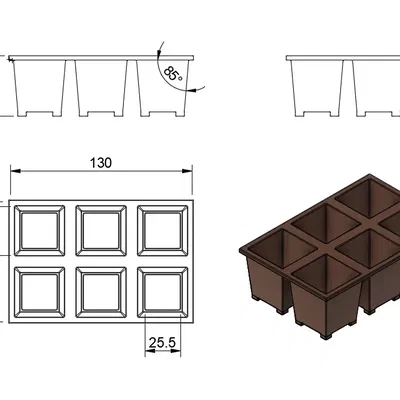 85°

130

25.5