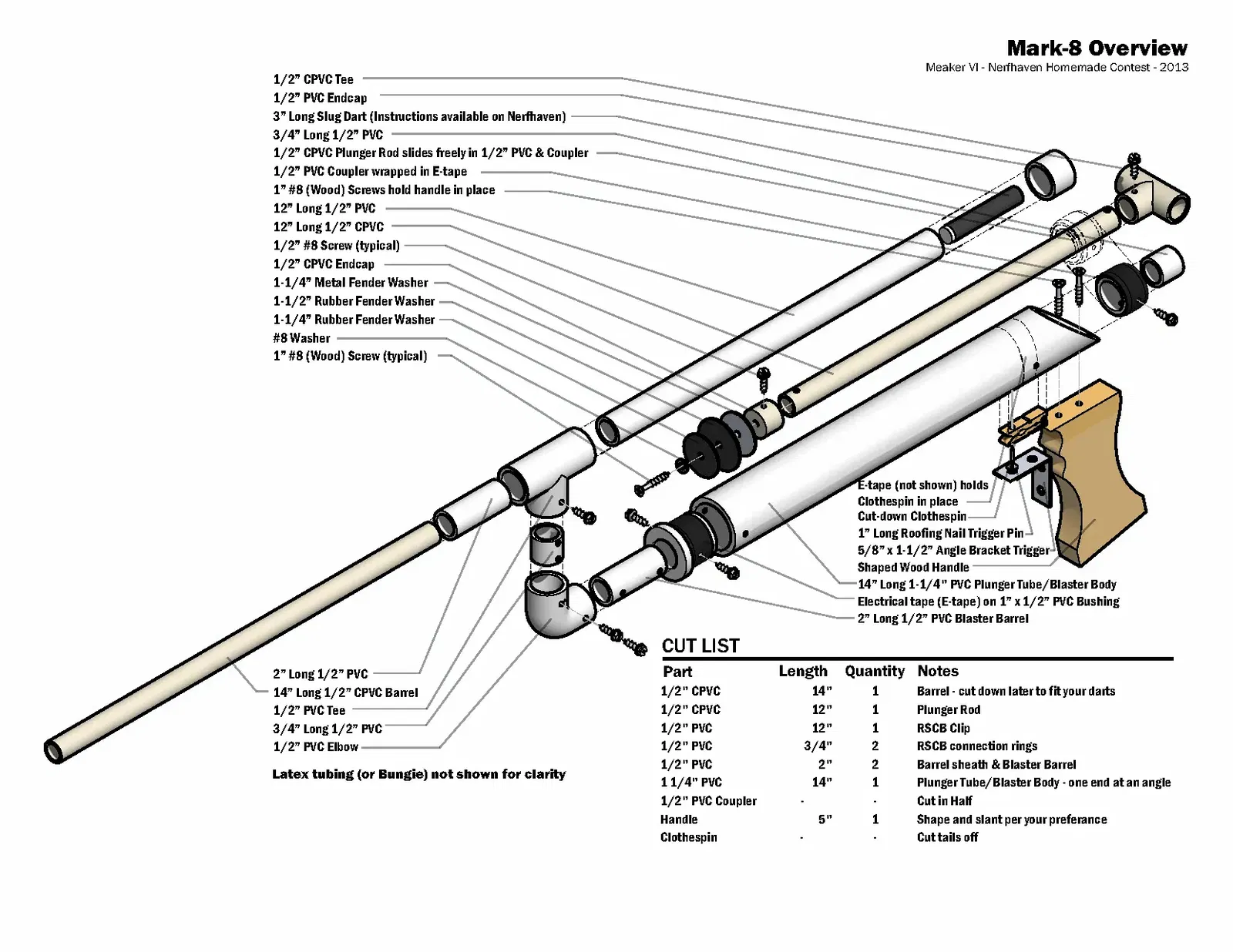 Mark-8 Overview
Meaker VI - Nerfhaven Homemade Contest - 2013

1/2" CPVC Tee
1/2" PVC Endcap
3" Long Slug Dart (Instructions available on Nerfhaven)
3/4" Long 1/2" PVC
1/2" CPVC Plunger Rod slides freely in 1/2" PVC & Coupler
1/2" PVC Coupler wrapped in E-tape
1" #8 (Wood) Screws hold handle in place
12" Long 1/2" PVC
12" Long 1/2" CPVC
1/2" #8 Screw (typical)
1/2" CPVC Endcap
1-1/4" Metal Fender Washer
1-1/2" Rubber Fender Washer
1-1/4" Rubber Fender Washer
#8 Washer
1" #8 (Wood) Screw (typical)

E-tape (not shown) holds Clothespin in place
Cut-down Clothespin
1" Long Roofing Nail Trigger Pin
5/8" x 1-1/2" Angle Bracket Trigger
Shaped Wood Handle
14" Long 1-1/4" PVC Plunger Tube/Blaster Body
Electrical tape (E-tape) on 1" x 1/2" PVC Bushing
2" Long 1/2" PVC Blaster Barrel

2" Long 1/2" PVC
14" Long 1/2" CPVC Barrel
1/2" PVC Tee
3/4" Long 1/2" PVC
1/2" PVC Elbow

Latex tubing (or Bungie) not shown for clarity

CUT LIST

| Part | Length | Quantity | Notes |
|---|---|---|---|
| 1/2" CPVC | 14" | 1 | Barrel - cut down later to fit your darts |
| 1/2" CPVC | 12" | 1 | Plunger Rod |
| 1/2" PVC | 12" | 1 | RSCB Clip |
| 1/2" PVC | 3/4" | 2 | RSCB connection rings |
| 1/2" PVC | 2" | 2 | Barrel sheath & Blaster Barrel |
| 1 1/4" PVC | 14" | 1 | Plunger Tube/Blaster Body - one end at an angle |
| 1/2" PVC Coupler | - | - | Cut in Half |
| Handle | 5" | 1 | Shape and slant per your preferance |
| Clothespin | - | - | Cut tails off |