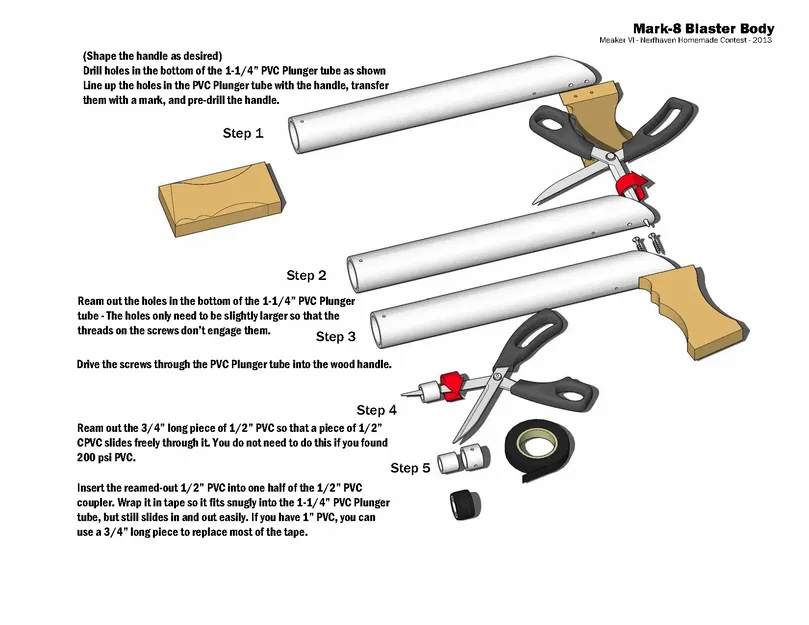 Mark-8 Blaster Body
Meaker VI - Nerfhaven Homemade Contest - 2013

(Shape the handle as desired)
Drill holes in the bottom of the 1-1/4" PVC Plunger tube as shown
Line up the holes in the PVC Plunger tube with the handle, transfer them with a mark, and pre-drill the handle.

Step 1

Step 2

Ream out the holes in the bottom of the 1-1/4" PVC Plunger tube - The holes only need to be slightly larger so that the threads on the screws don't engage them.

Step 3

Drive the screws through the PVC Plunger tube into the wood handle.

Step 4

Ream out the 3/4" long piece of 1/2" PVC so that a piece of 1/2" CPVC slides freely through it. You do not need to do this if you found 200 psi PVC.

Step 5

Insert the reamed-out 1/2" PVC into one half of the 1/2" PVC coupler. Wrap it in tape so it fits snugly into the 1-1/4" PVC Plunger tube, but still slides in and out easily. If you have 1" PVC, you can use a 3/4" long piece to replace most of the tape.