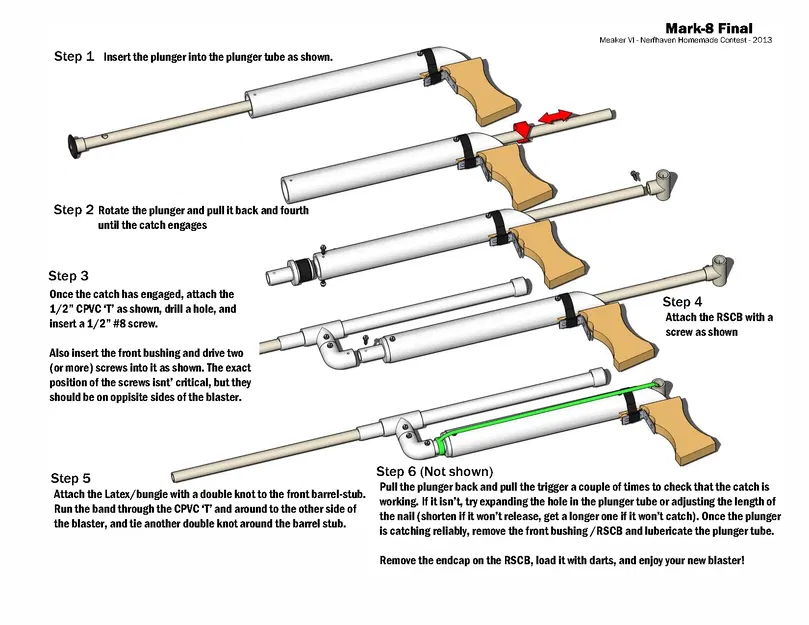 Mark-8 Final
Meaker VI - Nerfhaven Homemade Contest - 2013

Step 1 Insert the plunger into the plunger tube as shown.

Step 2 Rotate the plunger and pull it back and fourth until the catch engages

Step 3
Once the catch has engaged, attach the 1/2" CPVC 'T' as shown, drill a hole, and insert a 1/2" #8 screw.

Also insert the front bushing and drive two (or more) screws into it as shown. The exact position of the screws isnt' critical, but they should be on oppisite sides of the blaster.

Step 4
Attach the RSCB with a screw as shown

Step 5
Attach the Latex/bungie with a double knot to the front barrel-stub. Run the band through the CPVC 'T' and around to the other side of the blaster, and tie another double knot around the barrel stub.

Step 6 (Not shown)
Pull the plunger back and pull the trigger a couple of times to check that the catch is working. If it isn't, try expanding the hole in the plunger tube or adjusting the length of the nail (shorten if it won't release, get a longer one if it won't catch). Once the plunger is catching reliably, remove the front bushing /RSCB and lubericate the plunger tube.

Remove the endcap on the RSCB, load it with darts, and enjoy your new blaster!