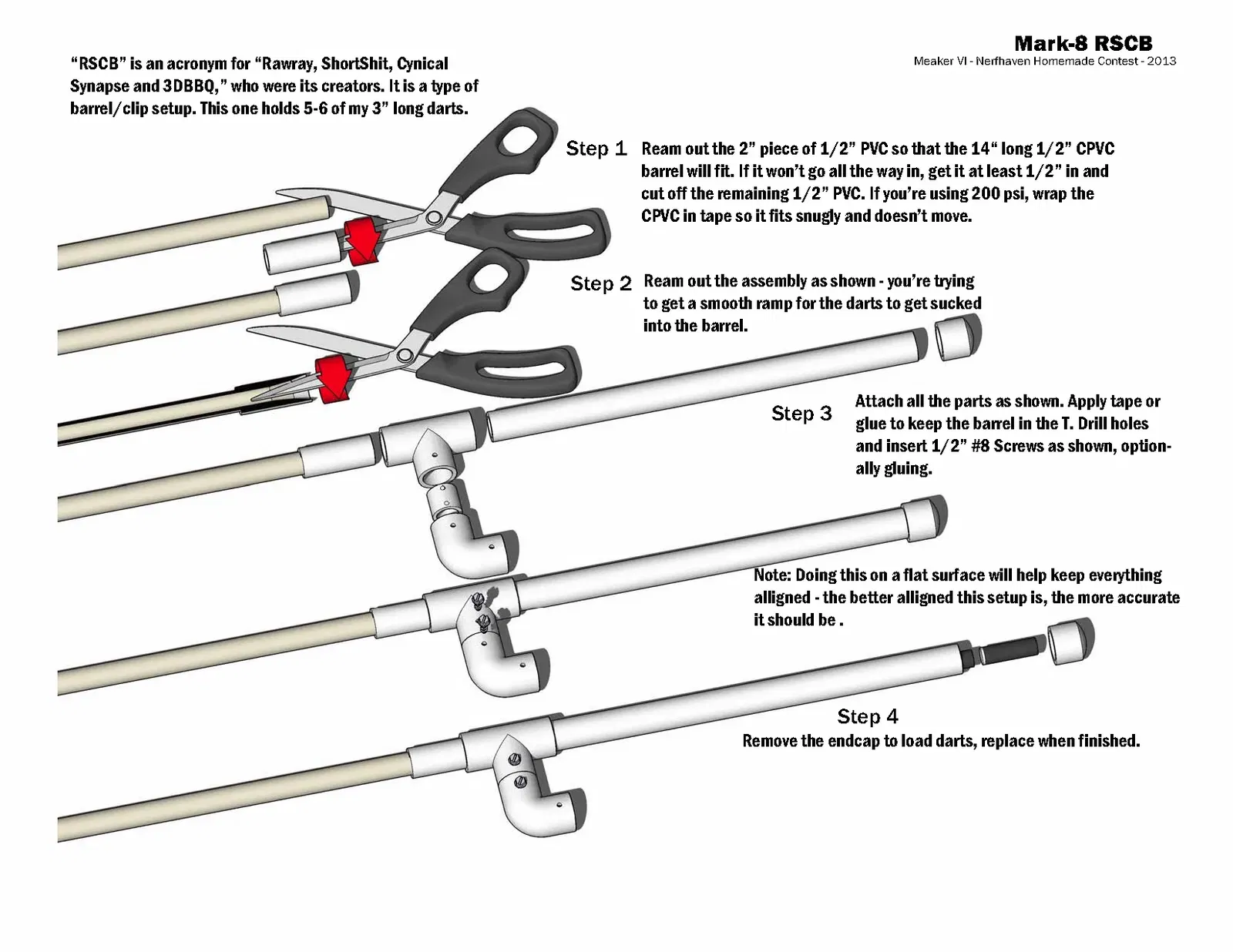 Mark-8 RSCB
Meaker VI - Nerfhaven Homemade Contest - 2013

"RSCB" is an acronym for "Rawray, ShortShit, Cynical Synapse and 3DBBQ," who were its creators. It is a type of barrel/clip setup. This one holds 5-6 of my 3" long darts.

Step 1 Ream out the 2" piece of 1/2" PVC so that the 14" long 1/2" CPVC barrel will fit. If it won't go all the way in, get it at least 1/2" in and cut off the remaining 1/2" PVC. If you're using 200 psi, wrap the CPVC in tape so it fits snugly and doesn't move.

Step 2 Ream out the assembly as shown - you're trying to get a smooth ramp for the darts to get sucked into the barrel.

Step 3 Attach all the parts as shown. Apply tape or glue to keep the barrel in the T. Drill holes and insert 1/2" #8 Screws as shown, optionally gluing.

Note: Doing this on a flat surface will help keep everything alligned - the better alligned this setup is, the more accurate it should be .

Step 4
Remove the endcap to load darts, replace when finished.