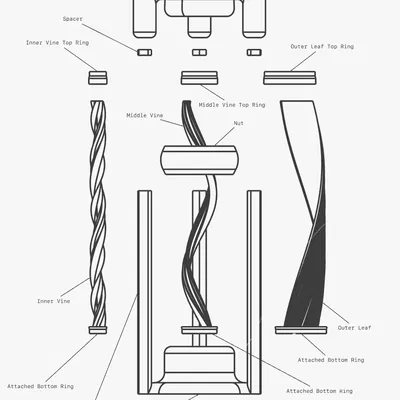 Spacer

Inner Vine Top Ring

Outer Leaf Top Ring

Middle Vine Top Ring

Middle Vine

Nut

Inner Vine

Outer Leaf

Attached Bottom Ring

Attached Bottom Ring

Attached Bottom Ring