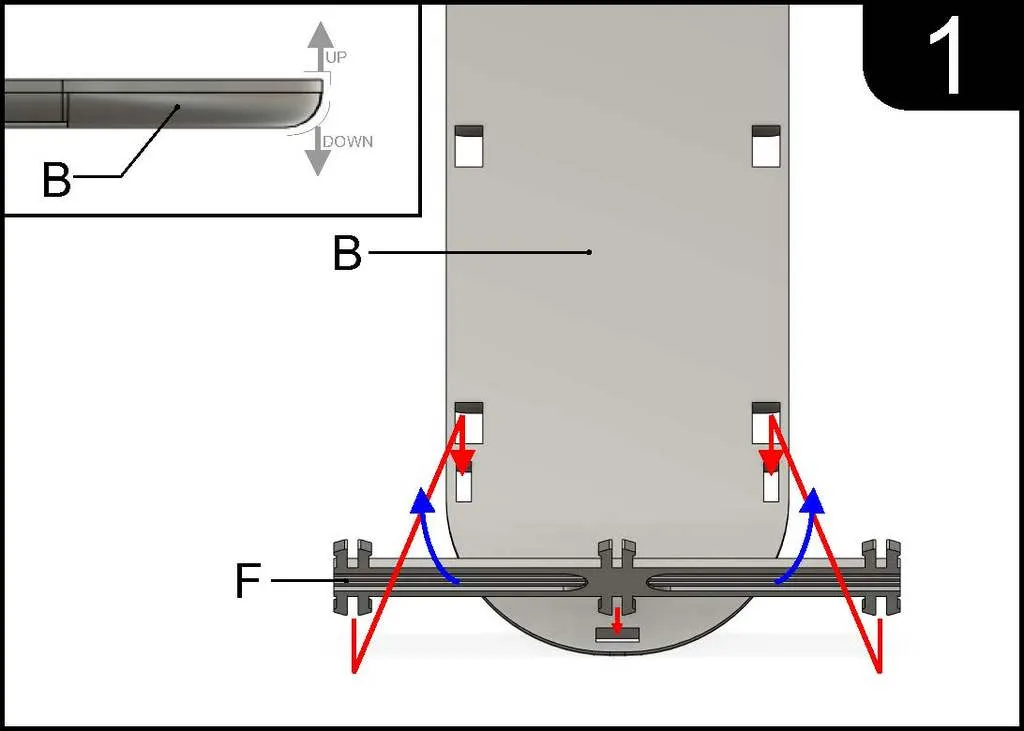 UP
DOWN
B
1
B
F