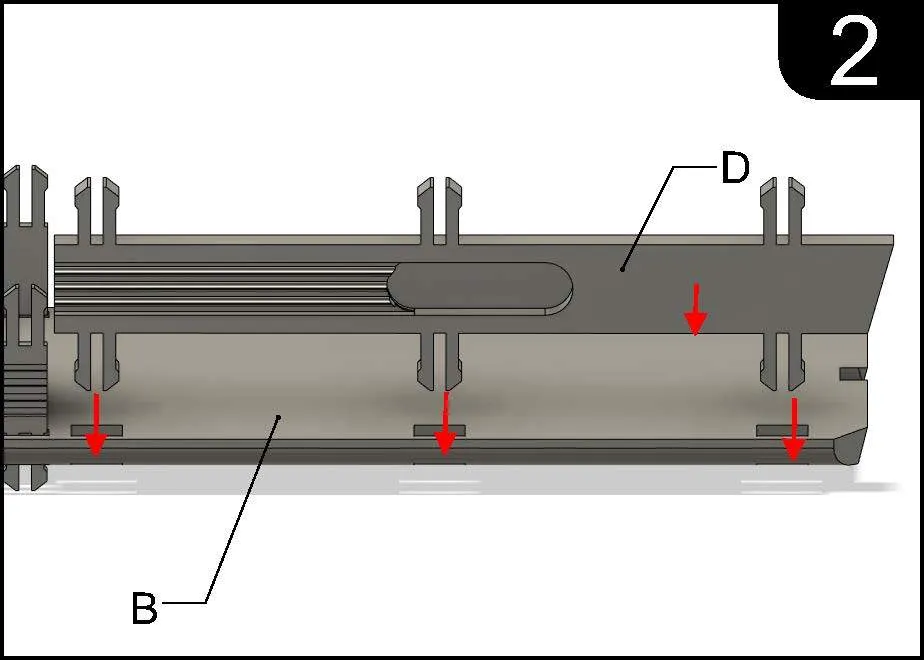 2

D

B