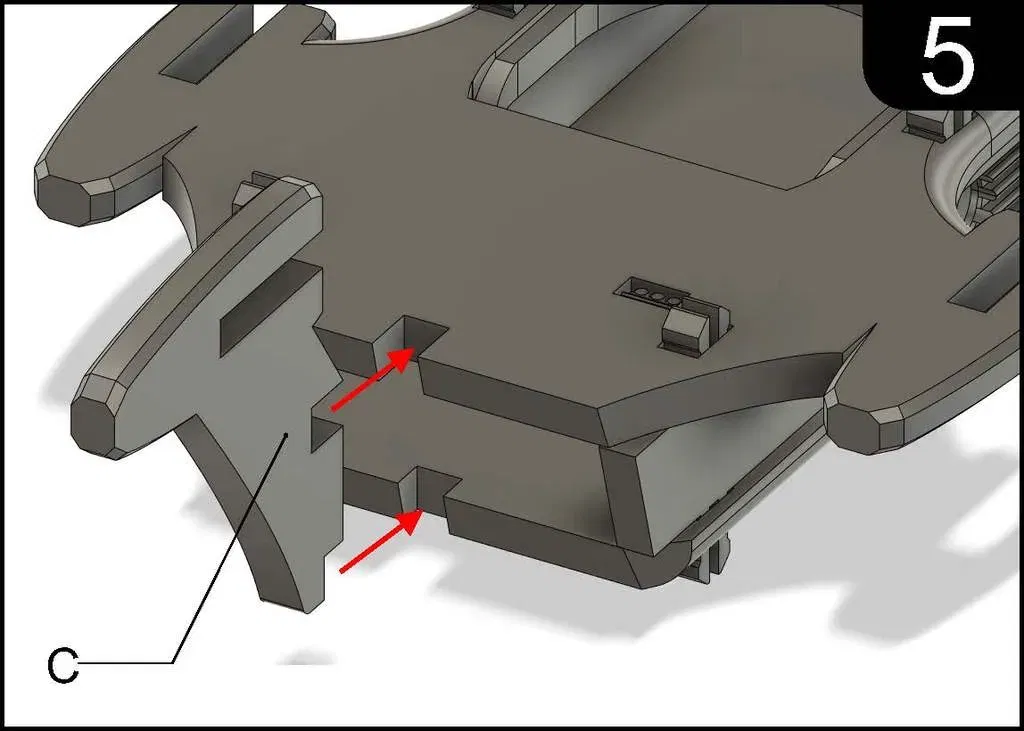 5

C