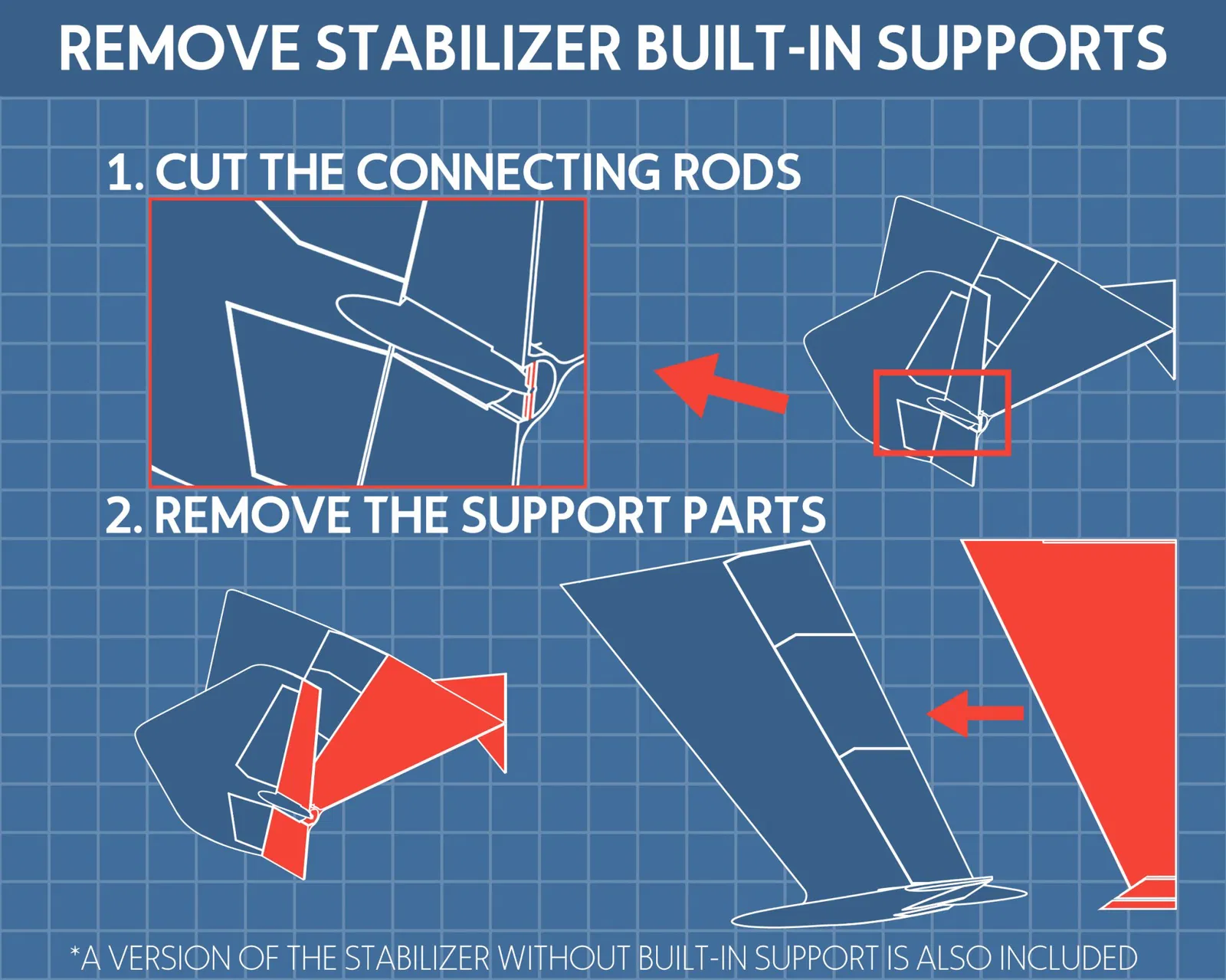 REMOVE STABILIZER BUILT-IN SUPPORTS

1. CUT THE CONNECTING RODS

2. REMOVE THE SUPPORT PARTS

*A VERSION OF THE STABILIZER WITHOUT BUILT-IN SUPPORT IS ALSO INCLUDED