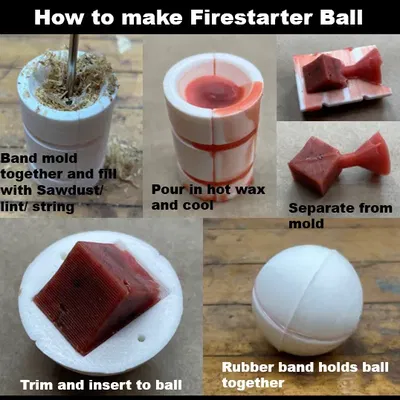 How to make Firestarter Ball

Band mold together and fill with Sawdust/ lint/ string

Pour in hot wax and cool

Separate from mold

Trim and insert to ball

Rubber band holds ball together