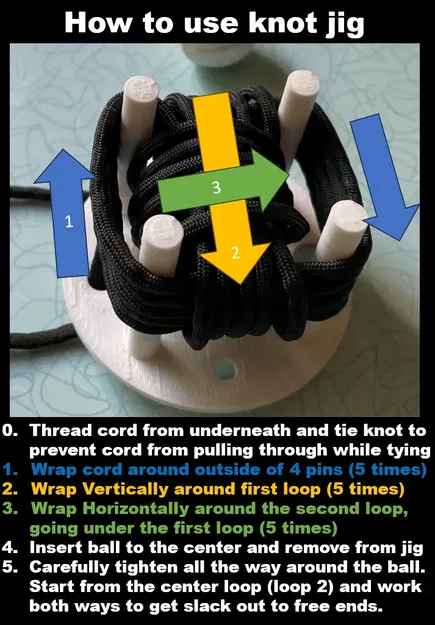 How to use knot jig

1

3

2

0. Thread cord from underneath and tie knot to prevent cord from pulling through while tying
1. Wrap cord around outside of 4 pins (5 times)
2. Wrap Vertically around first loop (5 times)
3. Wrap Horizontally around the second loop, going under the first loop (5 times)
4. Insert ball to the center and remove from jig
5. Carefully tighten all the way around the ball. Start from the center loop (loop 2) and work both ways to get slack out to free ends.