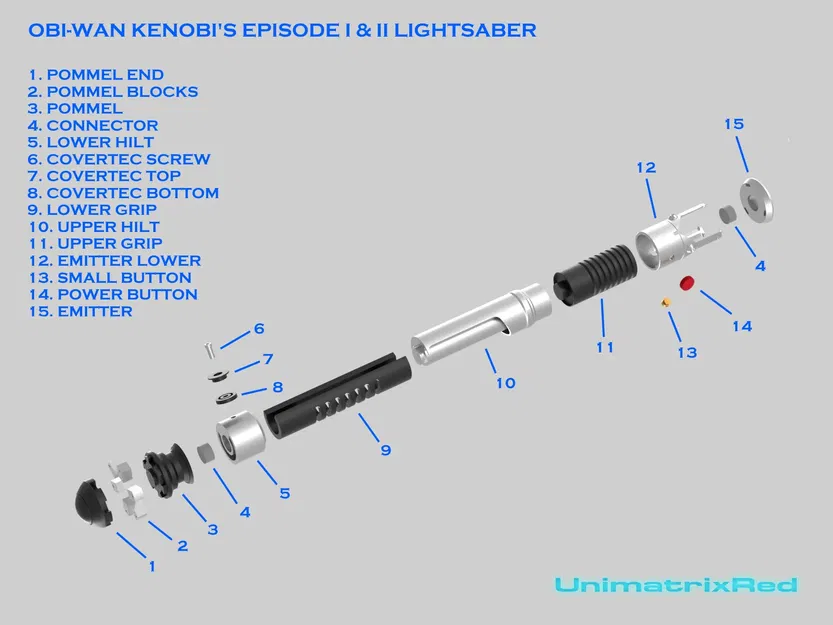 OBI-WAN KENOBI'S EPISODE I & II LIGHTSABER

1. POMMEL END
2. POMMEL BLOCKS
3. POMMEL
4. CONNECTOR
5. LOWER HILT
6. COVERTEC SCREW
7. COVERTEC TOP
8. COVERTEC BOTTOM
9. LOWER GRIP
10. UPPER HILT
11. UPPER GRIP
12. EMITTER LOWER
13. SMALL BUTTON
14. POWER BUTTON
15. EMITTER

15
12
4
14
13
11
10
6
7
8
9
5
4
3
2
1

UnimatrixRed