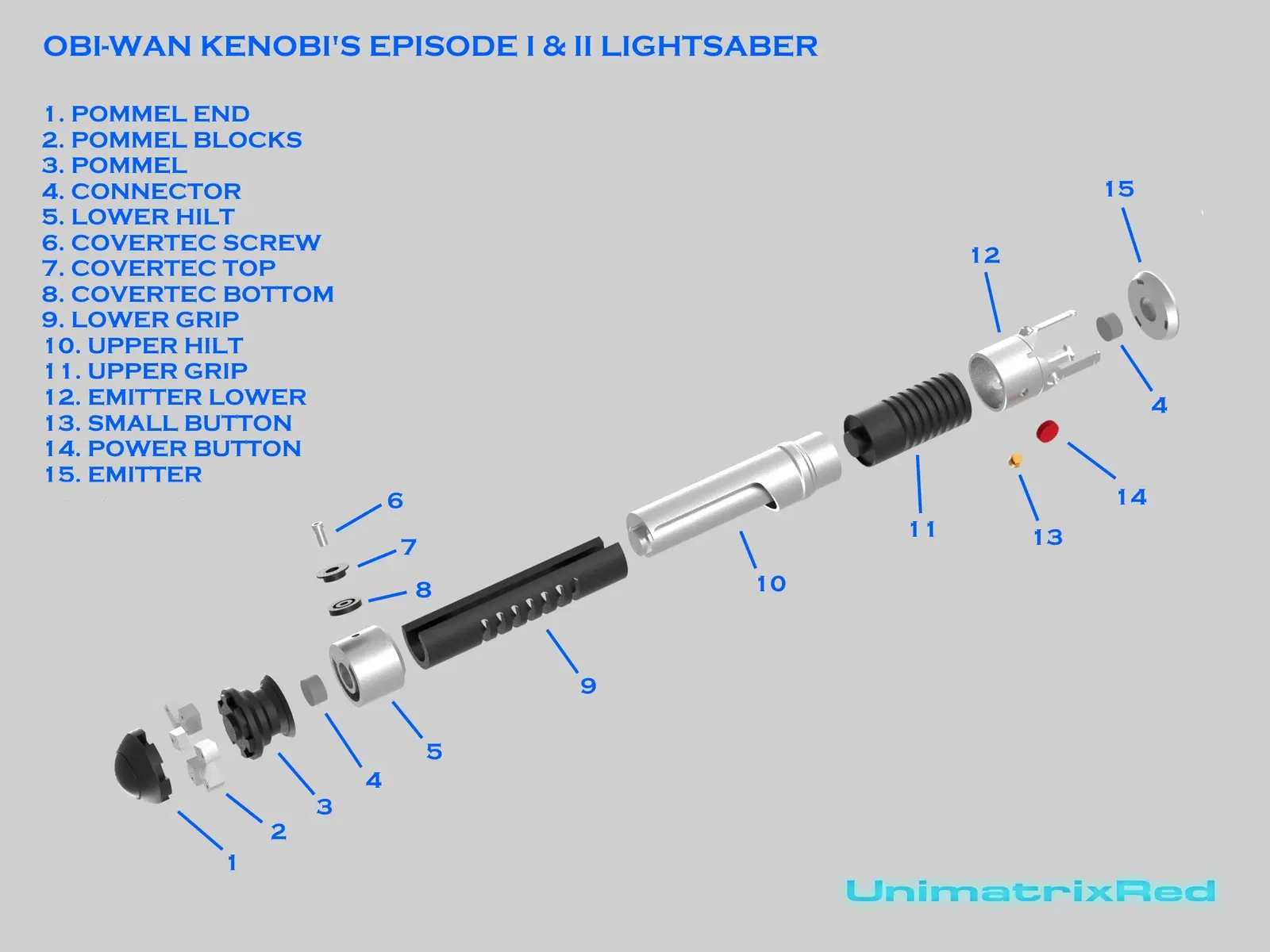 OBI-WAN KENOBI'S EPISODE I & II LIGHTSABER

1. POMMEL END
2. POMMEL BLOCKS
3. POMMEL
4. CONNECTOR
5. LOWER HILT
6. COVERTEC SCREW
7. COVERTEC TOP
8. COVERTEC BOTTOM
9. LOWER GRIP
10. UPPER HILT
11. UPPER GRIP
12. EMITTER LOWER
13. SMALL BUTTON
14. POWER BUTTON
15. EMITTER

15
12
4
14
13
11
10
6
7
8
9
5
4
3
2
1

UnimatrixRed