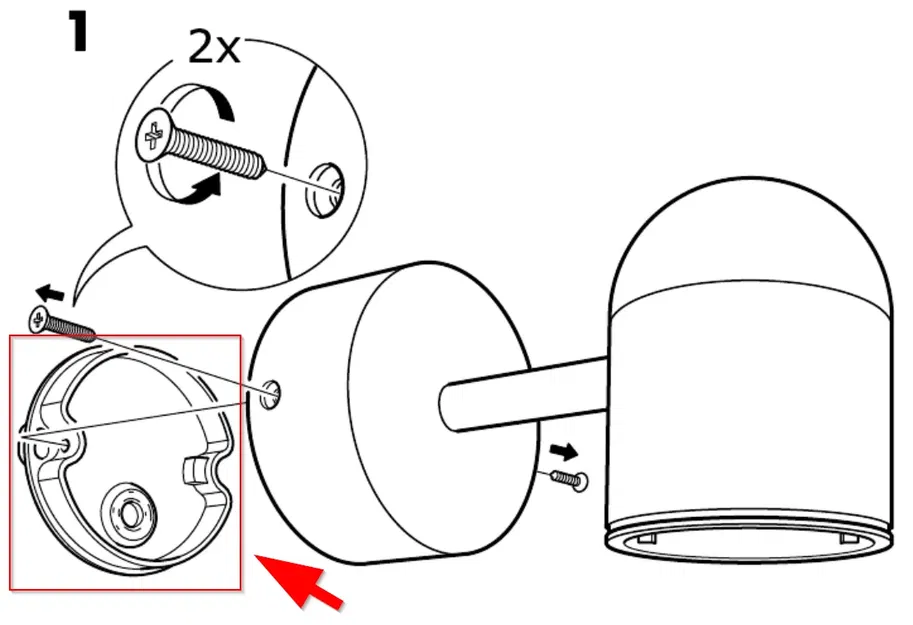 1
2x