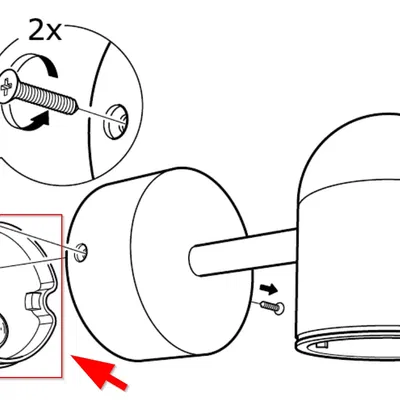 2x