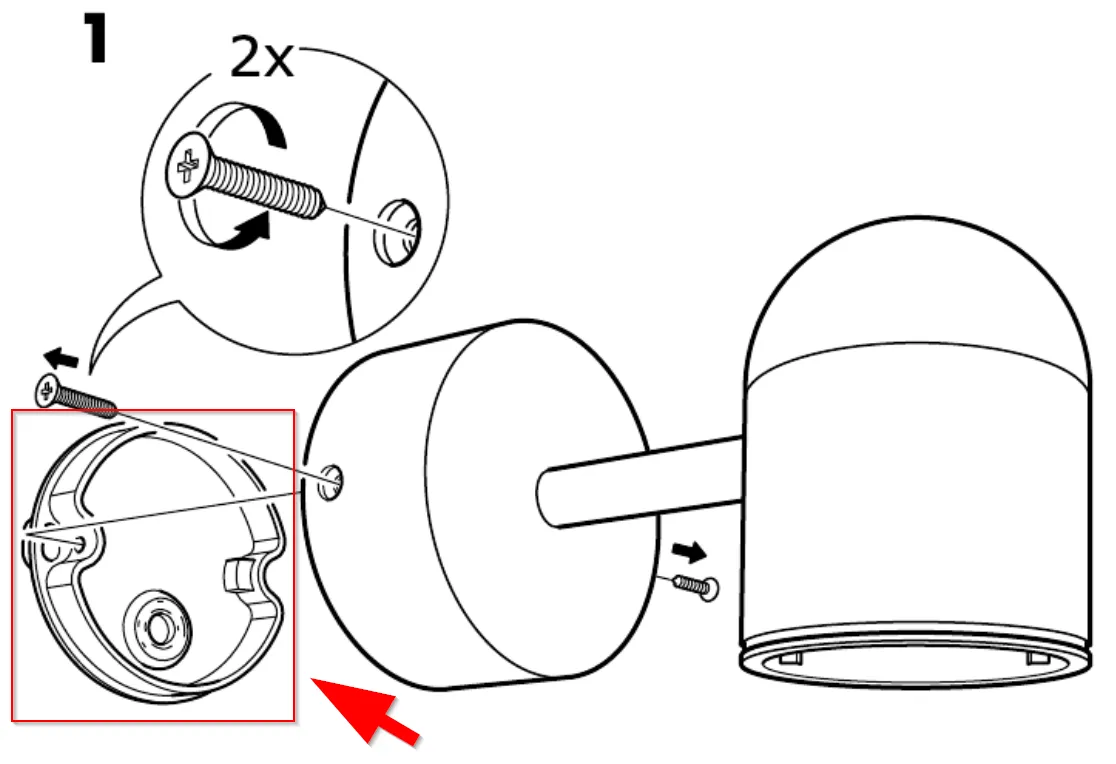 1

2x