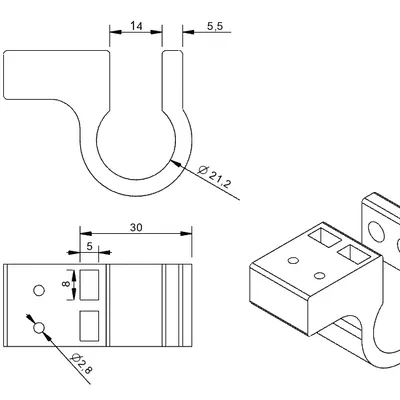 14

5,5

Ø 21,2

30

5

8

Ø2,8