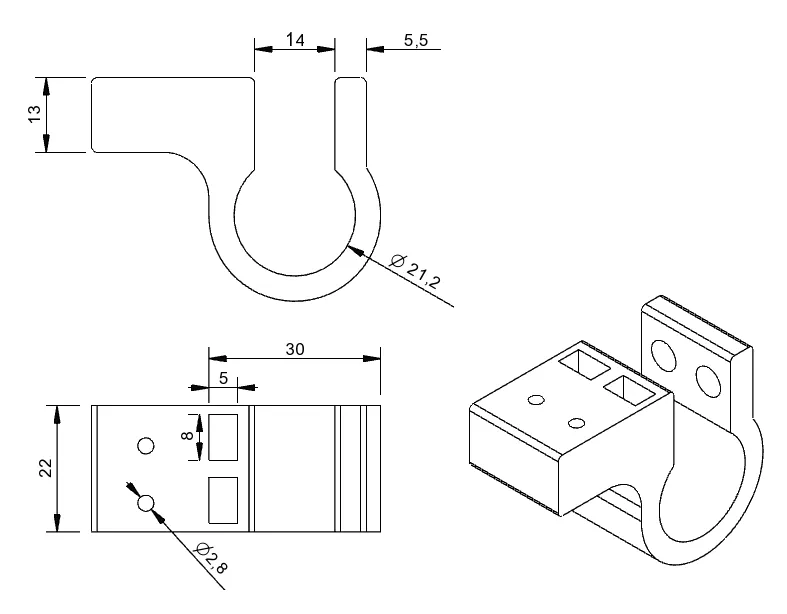 14
5,5
13
Ø 21,2
30
5
8
22
Ø2,8