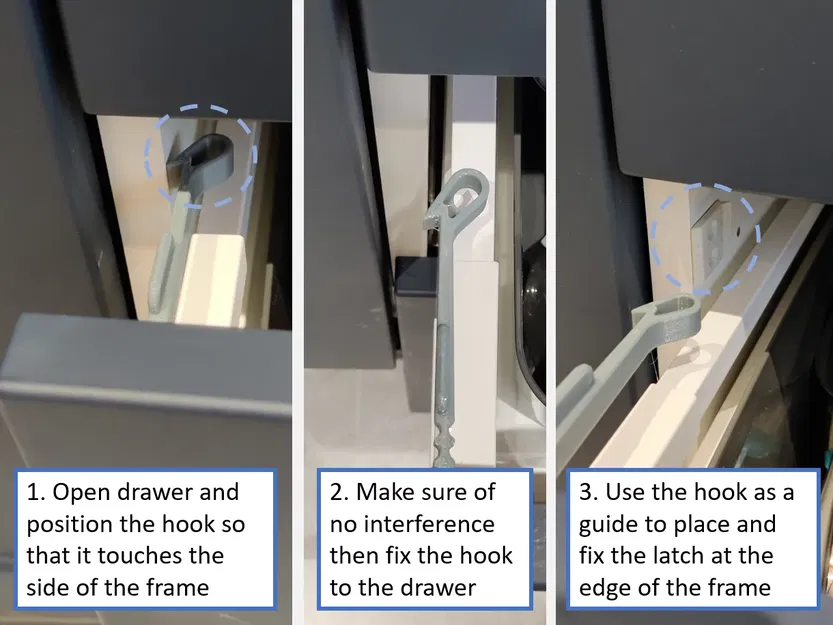 1. Open drawer and position the hook so that it touches the side of the frame

2. Make sure of no interference then fix the hook to the drawer

3. Use the hook as a guide to place and fix the latch at the edge of the frame