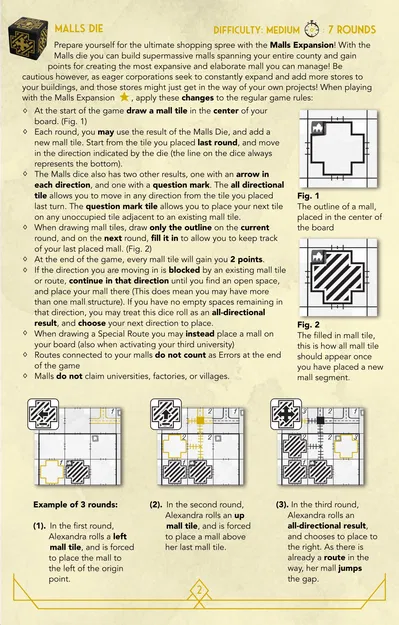 MALLS DIE

DIFFICULTY: MEDIUM 7 ROUNDS

Prepare yourself for the ultimate shopping spree with the Malls Expansion! With the Malls die you can build supermassive malls spanning your entire county and gain points for creating the most expansive and elaborate mall you can manage! Be cautious however, as eager corporations seek to constantly expand and add more stores to your buildings, and those stores might just get in the way of your own projects! When playing with the Malls Expansion, apply these changes to the regular game rules:

◇ At the start of the game draw a mall tile in the center of your board. (Fig. 1)
◇ Each round, you may use the result of the Malls Die, and add a new mall tile. Start from the tile you placed last round, and move in the direction indicated by the die (the line on the dice always represents the bottom).
◇ The Malls dice also has two other results, one with an arrow in each direction, and one with a question mark. The all directional tile allows you to move in any direction from the tile you placed last turn. The question mark tile allows you to place your next tile on any unoccupied tile adjacent to an existing mall tile.
◇ When drawing mall tiles, draw only the outline on the current round, and on the next round, fill it in to allow you to keep track of your last placed mall. (Fig. 2)
◇ At the end of the game, every mall tile will gain you 2 points.
◇ If the direction you are moving in is blocked by an existing mall tile or route, continue in that direction until you find an open space, and place your mall there (This does mean you may have more than one mall structure). If you have no empty spaces remaining in that direction, you may treat this dice roll as an all-directional result, and choose your next direction to place.
◇ When drawing a Special Route you may instead place a mall on your board (also when activating your third university)
◇ Routes connected to your malls do not count as Errors at the end of the game
◇ Malls do not claim universities, factories, or villages.

Fig. 1
The outline of a mall, placed in the center of the board

Fig. 2
The filled in mall tile, this is how all mall tile should appear once you have placed a new mall segment.

Example of 3 rounds:

(1). In the first round, Alexandra rolls a left mall tile, and is forced to place the mall to the left of the origin point.

(2). In the second round, Alexandra rolls an up mall tile, and is forced to place a mall above her last mall tile.

(3). In the third round, Alexandra rolls an all-directional result, and chooses to place to the right. As there is already a route in the way, her mall jumps the gap.

2